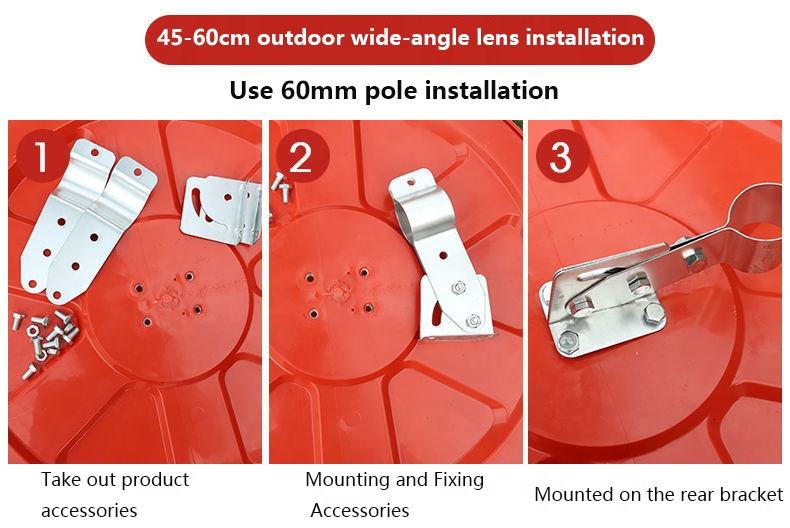 45-60cm outdoor wide-angle lens installation

Use 60mm pole installation

1

Take out product accessories

2

Mounting and Fixing Accessories

3

Mounted on the rear bracket