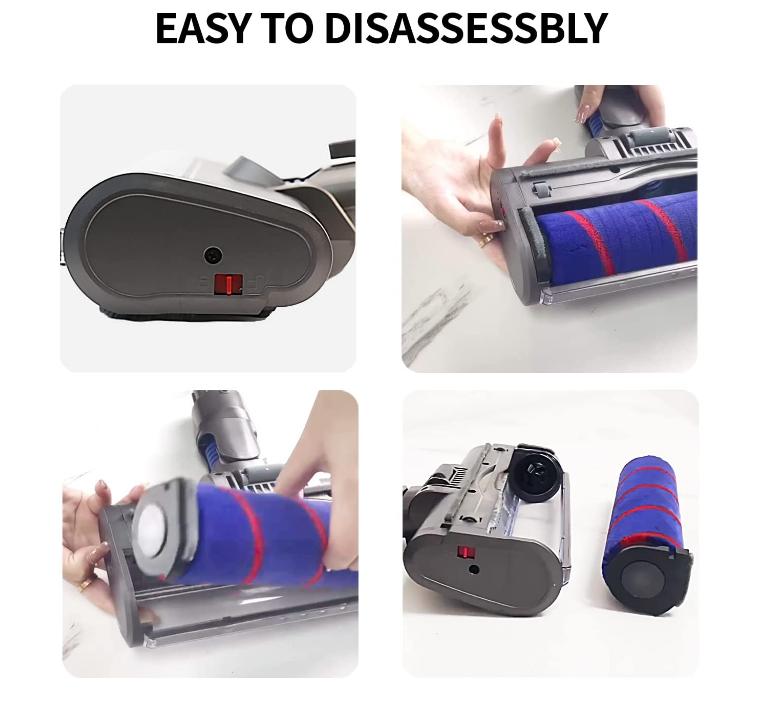 EASY TO DISASSESSBLY