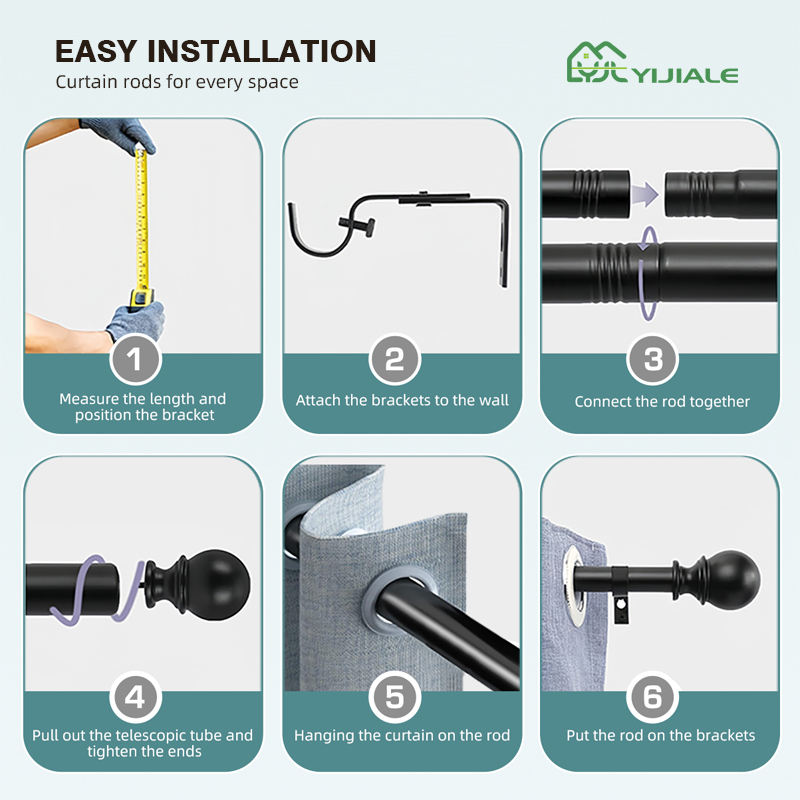 EASY INSTALLATION
Curtain rods for every space

YIJIALE

1
Measure the length and position the bracket

2
Attach the brackets to the wall

3
Connect the rod together

4
Pull out the telescopic tube and tighten the ends

5
Hanging the curtain on the rod

6
Put the rod on the brackets