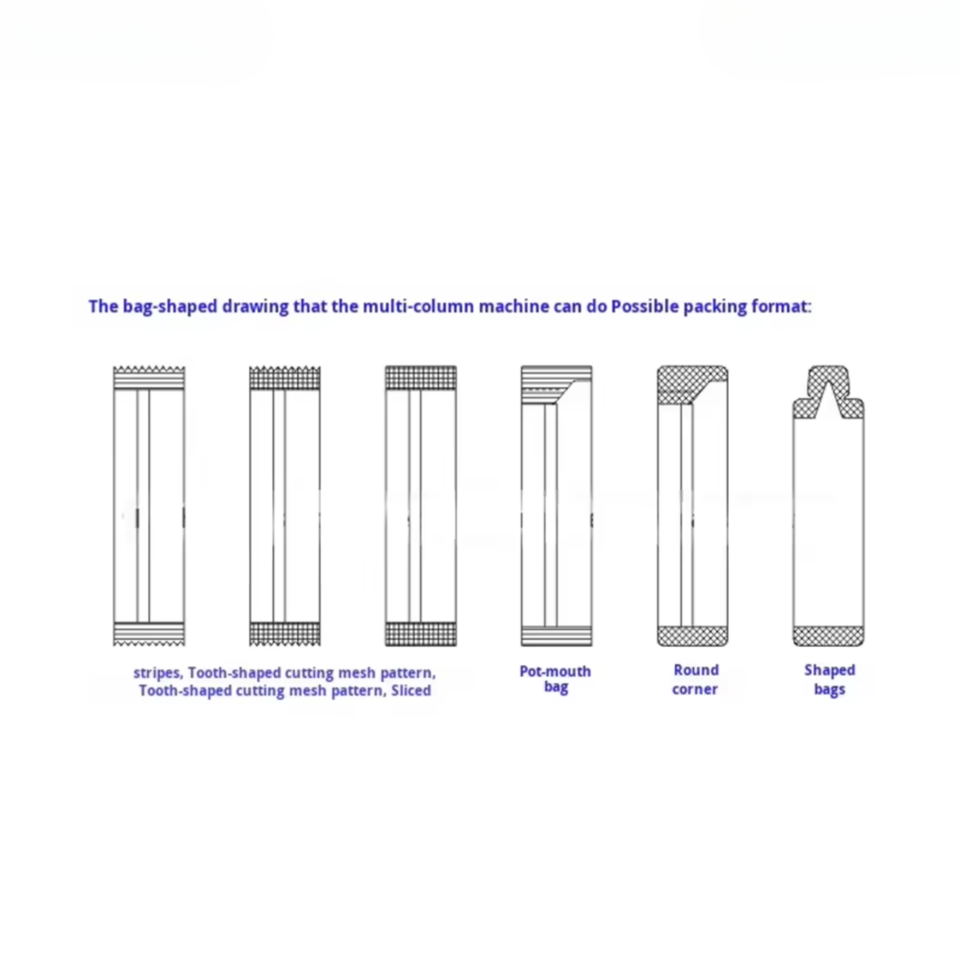 The bag-shaped drawing that the multi-column machine can do Possible packing format:

stripes, Tooth-shaped cutting mesh pattern, Tooth-shaped cutting mesh pattern, Sliced

Pot-mouth bag

Round corner

Shaped bags