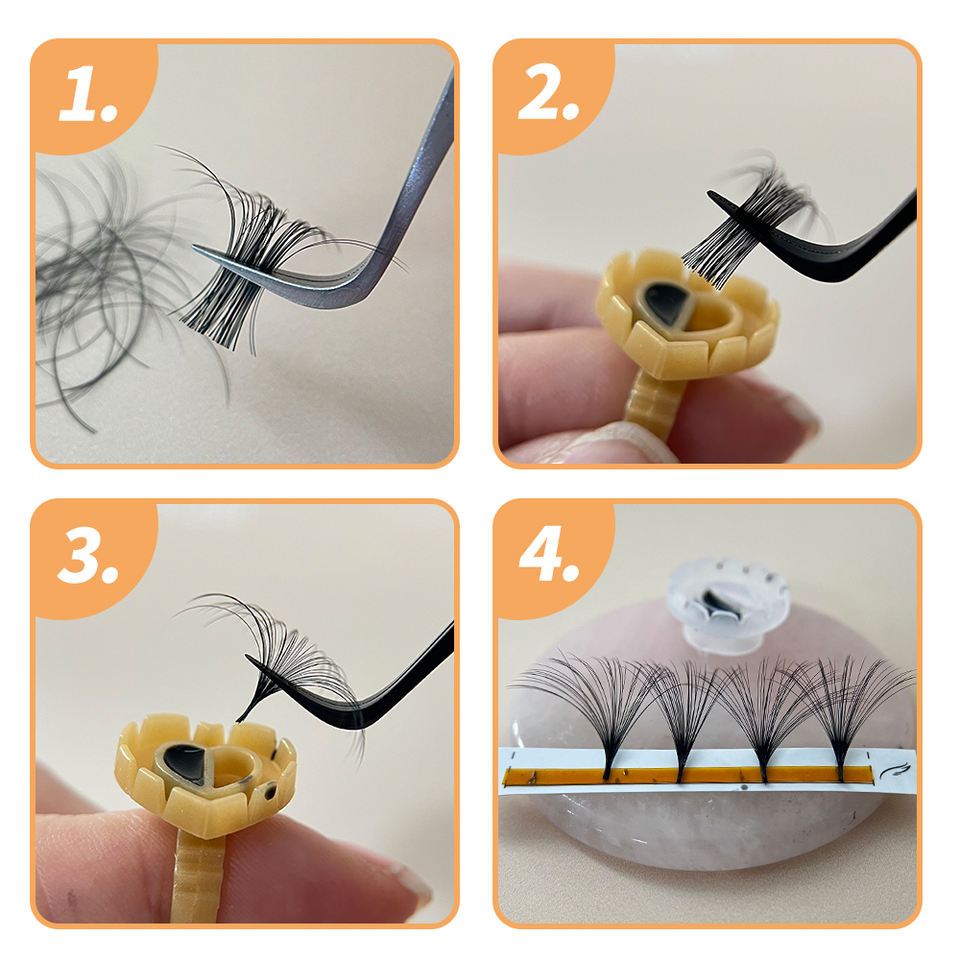 1.

2.

3.

4.