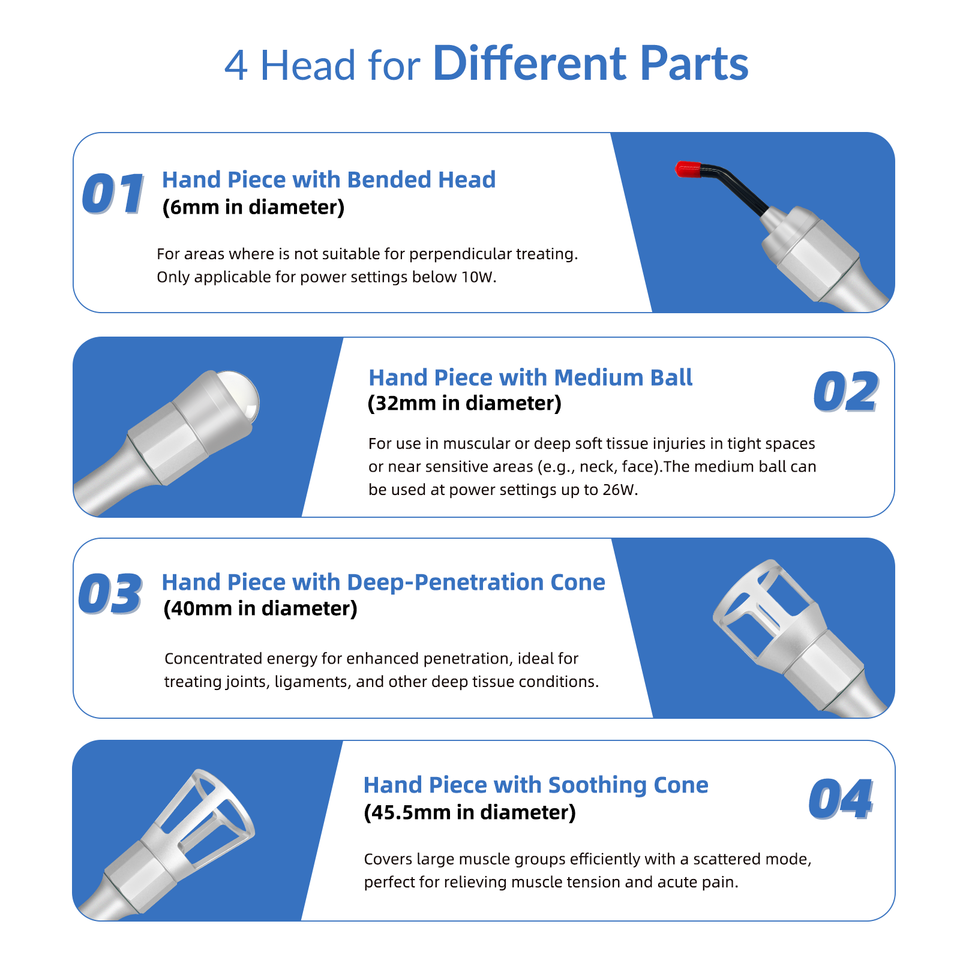 4 Head for Different Parts

01 Hand Piece with Bended Head
(6mm in diameter)

For areas where is not suitable for perpendicular treating. Only applicable for power settings below 10W.

Hand Piece with Medium Ball
(32mm in diameter)

02

For use in muscular or deep soft tissue injuries in tight spaces or near sensitive areas (e.g., neck, face).The medium ball can be used at power settings up to 26W.

03 Hand Piece with Deep-Penetration Cone
(40mm in diameter)

Concentrated energy for enhanced penetration, ideal for treating joints, ligaments, and other deep tissue conditions.

Hand Piece with Soothing Cone
(45.5mm in diameter)

04

Covers large muscle groups efficiently with a scattered mode, perfect for relieving muscle tension and acute pain.