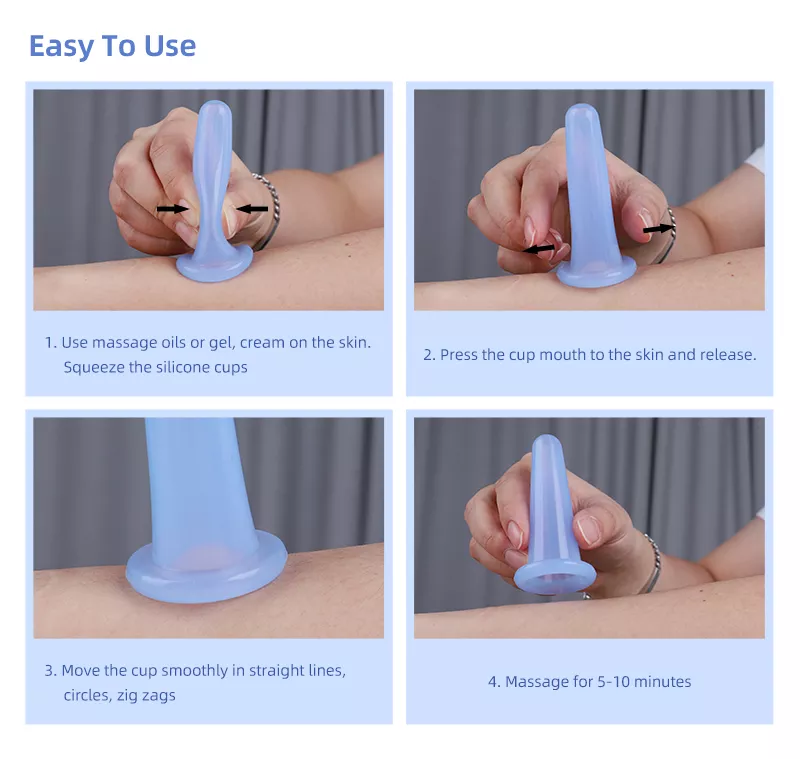 Easy To Use

1. Use massage oils or gel, cream on the skin. Squeeze the silicone cups

2. Press the cup mouth to the skin and release.

3. Move the cup smoothly in straight lines, circles, zig zags

4. Massage for 5-10 minutes