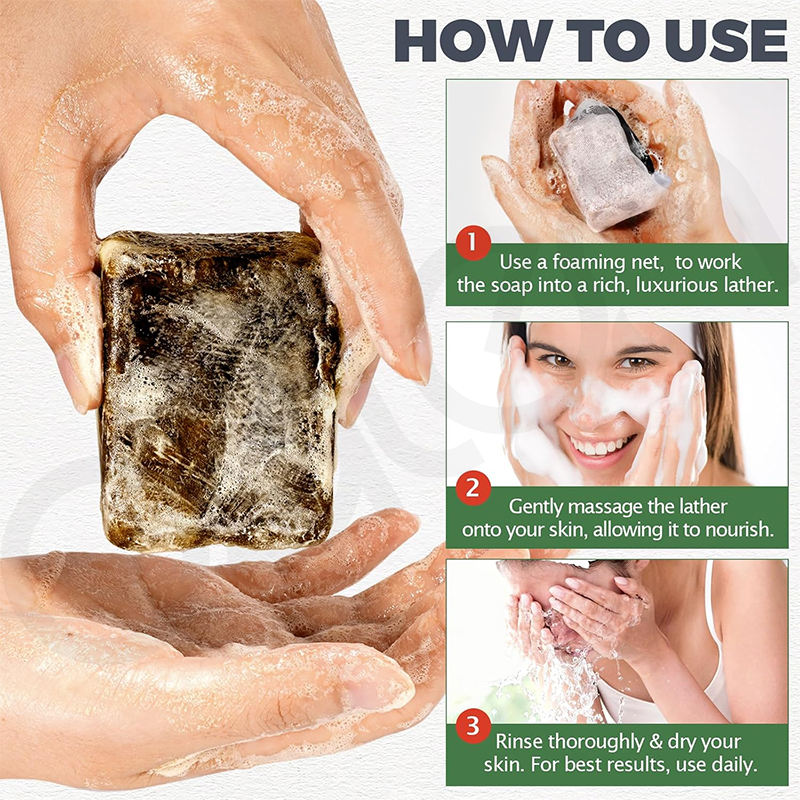 HOW TO USE

1 Use a foaming net, to work the soap into a rich, luxurious lather.

2 Gently massage the lather onto your skin, allowing it to nourish.

3 Rinse thoroughly & dry your skin. For best results, use daily.