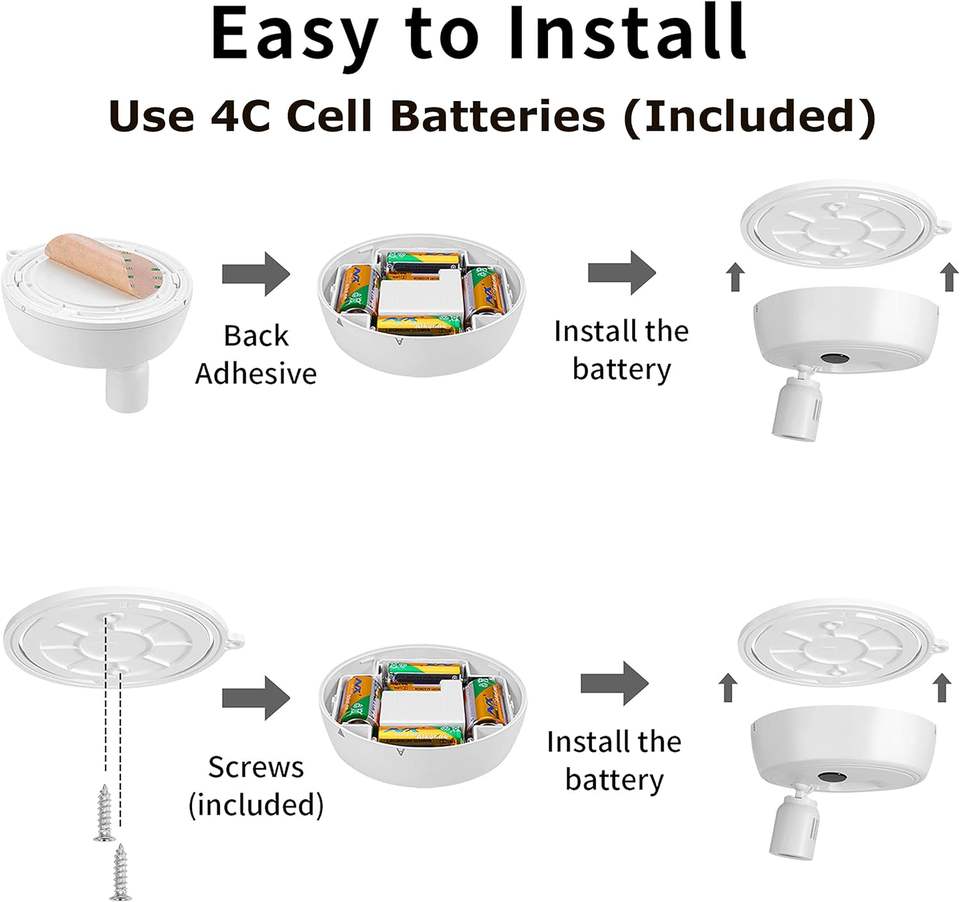 Easy to Install

Use 4C Cell Batteries (Included)

Back Adhesive

Install the battery

Screws (included)

Install the battery