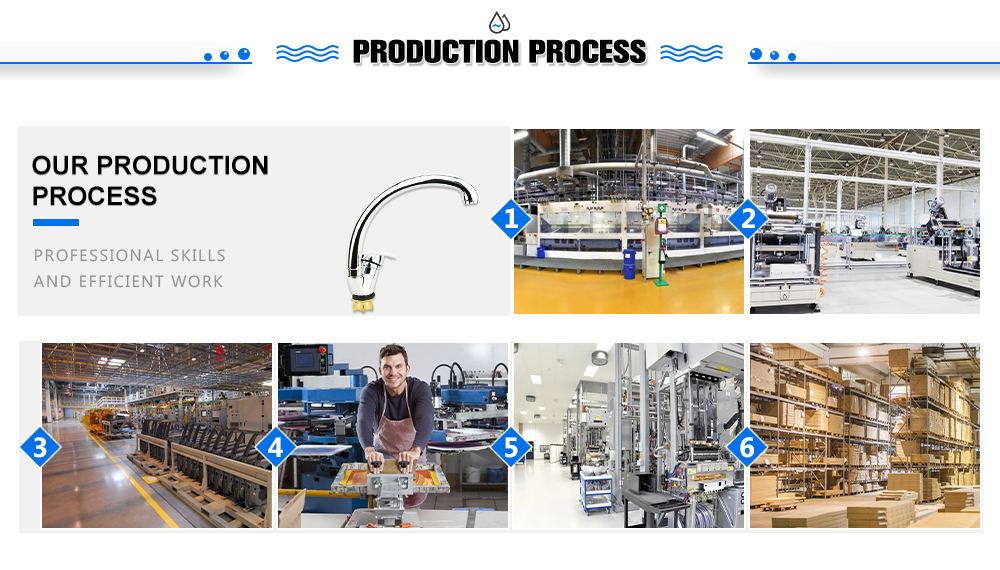 PRODUCTION PROCESS

OUR PRODUCTION PROCESS

PROFESSIONAL SKILLS AND EFFICIENT WORK

1

2

3

4

5

6