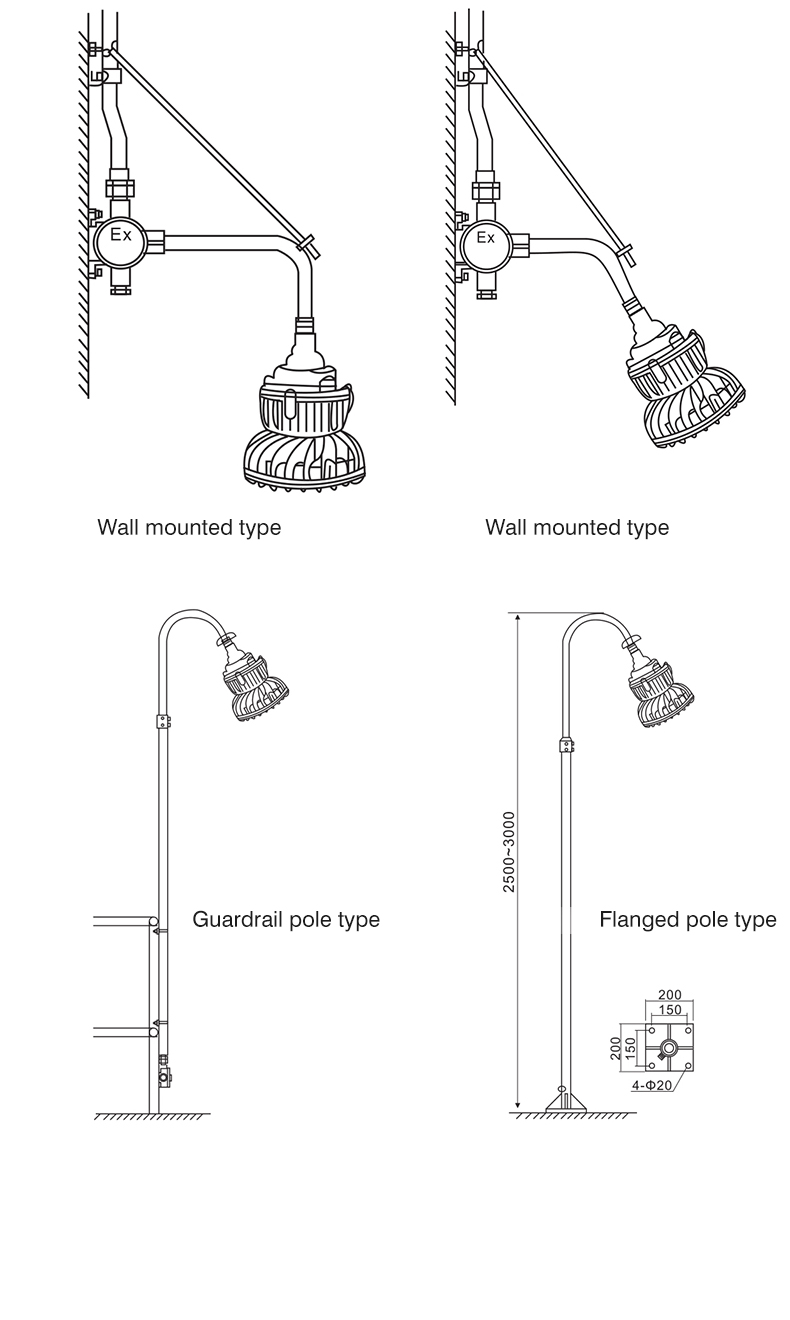 Ex

Wall mounted type

Ex

Wall mounted type

Guardrail pole type

2500~3000

Flanged pole type

200
150
200
150
4-Φ20