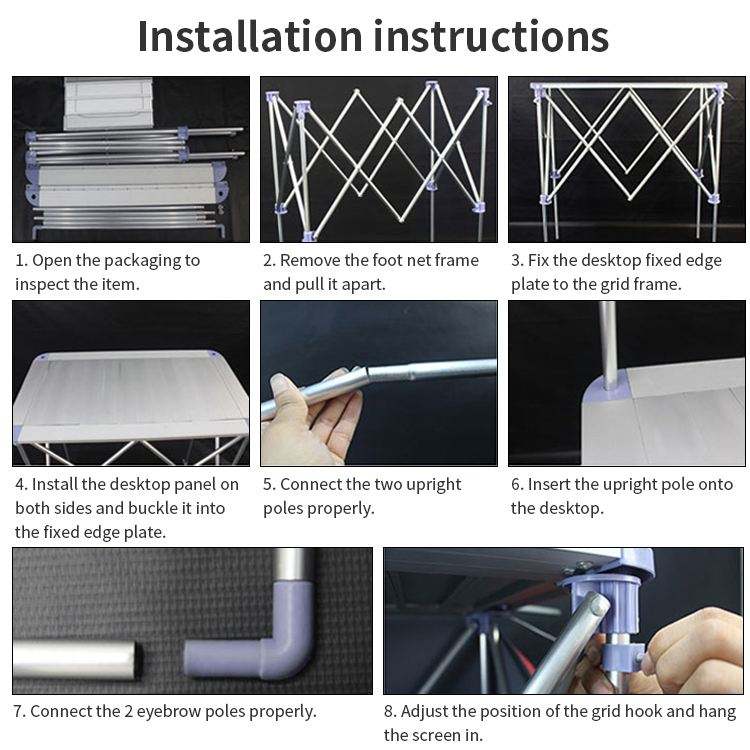 Installation instructions

1. Open the packaging to inspect the item.

2. Remove the foot net frame and pull it apart.

3. Fix the desktop fixed edge plate to the grid frame.

4. Install the desktop panel on both sides and buckle it into the fixed edge plate.

5. Connect the two upright poles properly.

6. Insert the upright pole onto the desktop.

7. Connect the 2 eyebrow poles properly.

8. Adjust the position of the grid hook and hang the screen in.