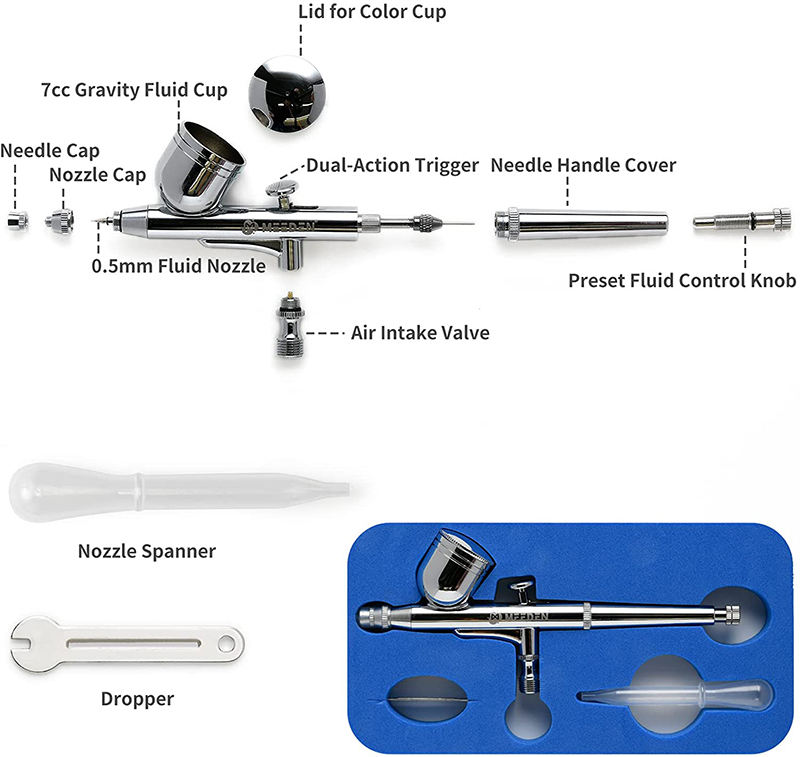 Lid for Color Cup

7cc Gravity Fluid Cup

Needle Cap

Nozzle Cap

Dual-Action Trigger

Needle Handle Cover

MEEDEN

0.5mm Fluid Nozzle

Preset Fluid Control Knob

Air Intake Valve

Nozzle Spanner

Dropper

MEEDEN