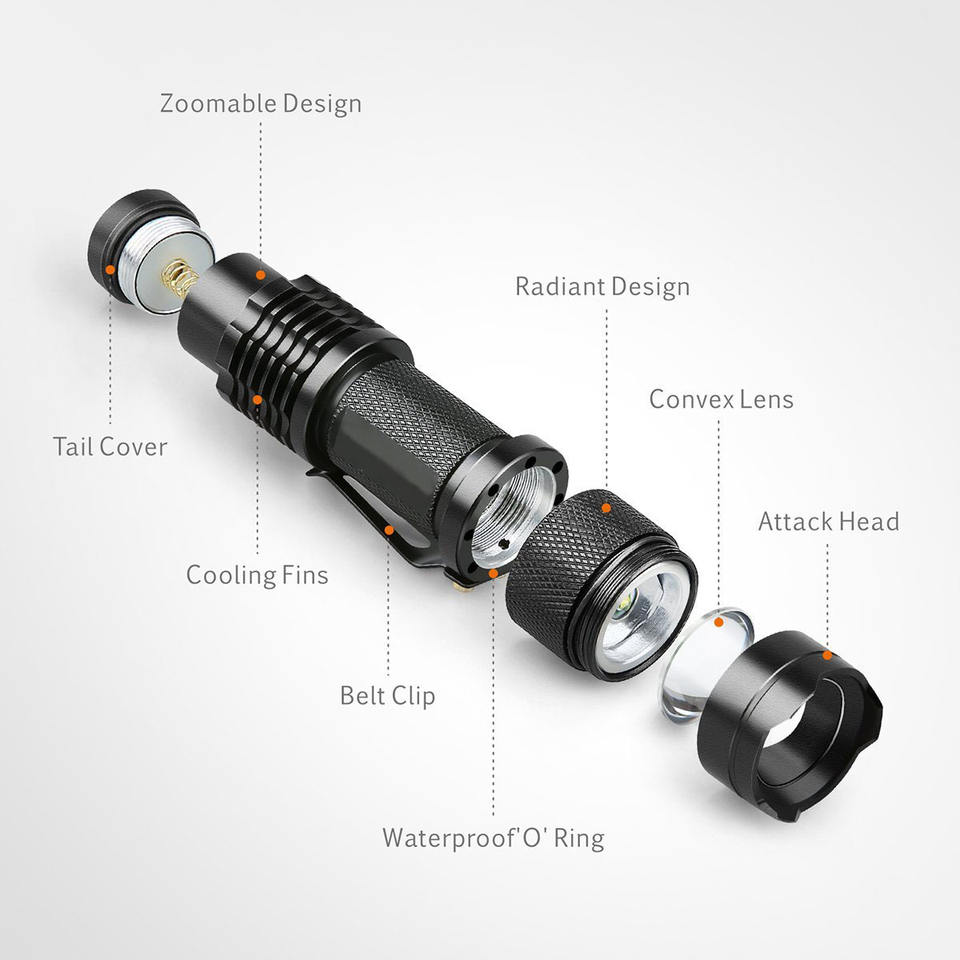 Zoomable Design

Radiant Design

Convex Lens

Tail Cover

Attack Head

Cooling Fins

Belt Clip

Waterproof'O' Ring