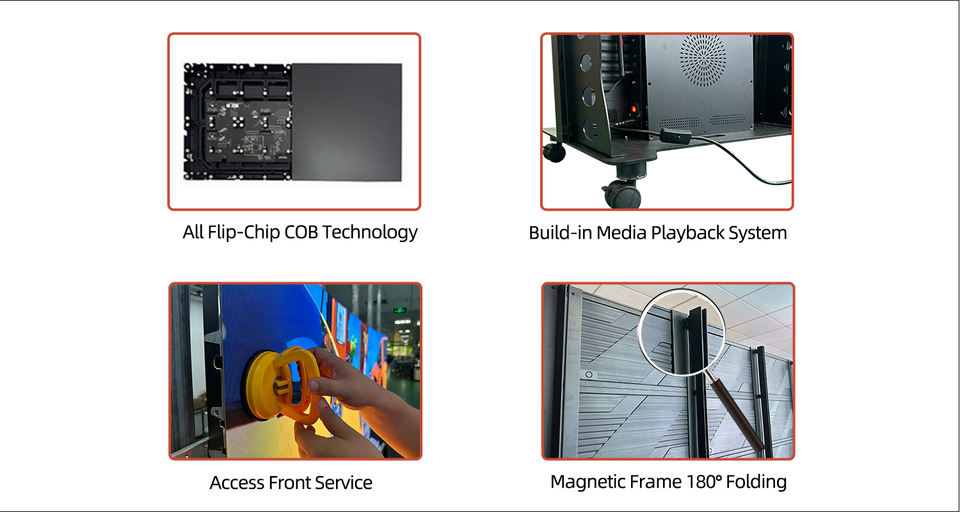 All Flip-Chip COB Technology

Build-in Media Playback System

Access Front Service

Magnetic Frame 180° Folding