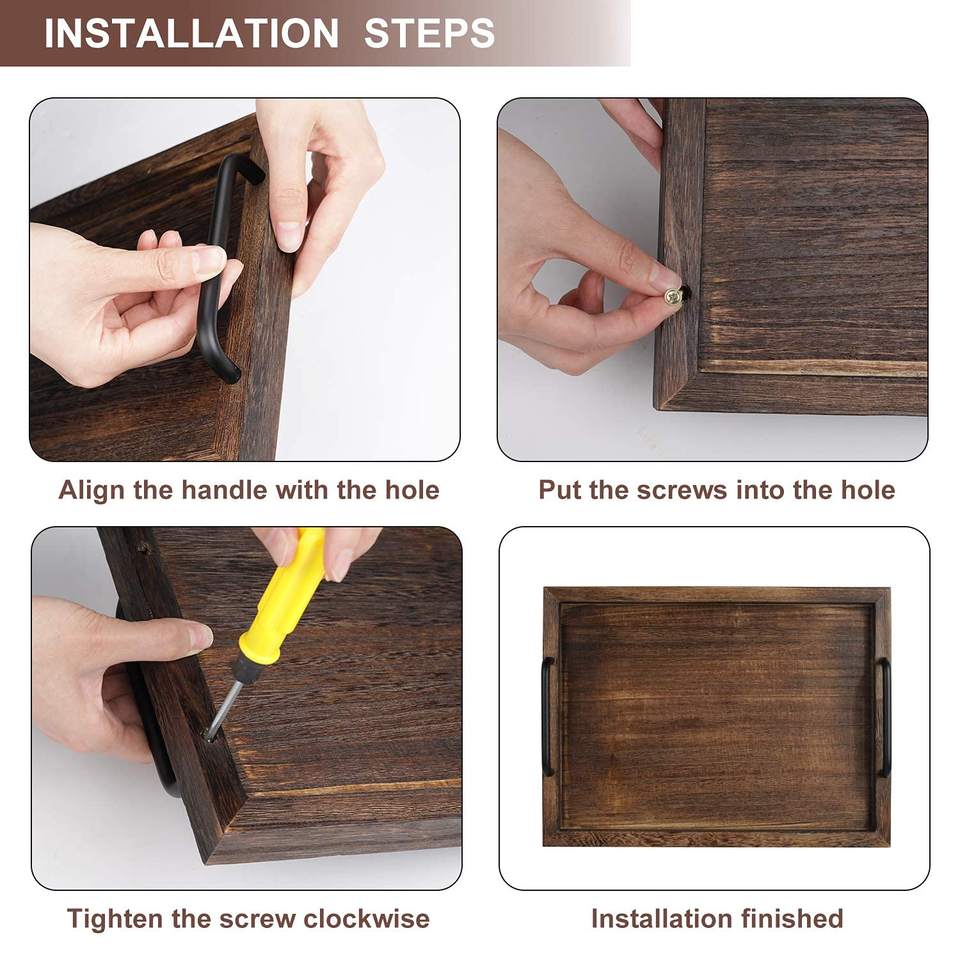 INSTALLATION STEPS

Align the handle with the hole

Put the screws into the hole

Tighten the screw clockwise

Installation finished