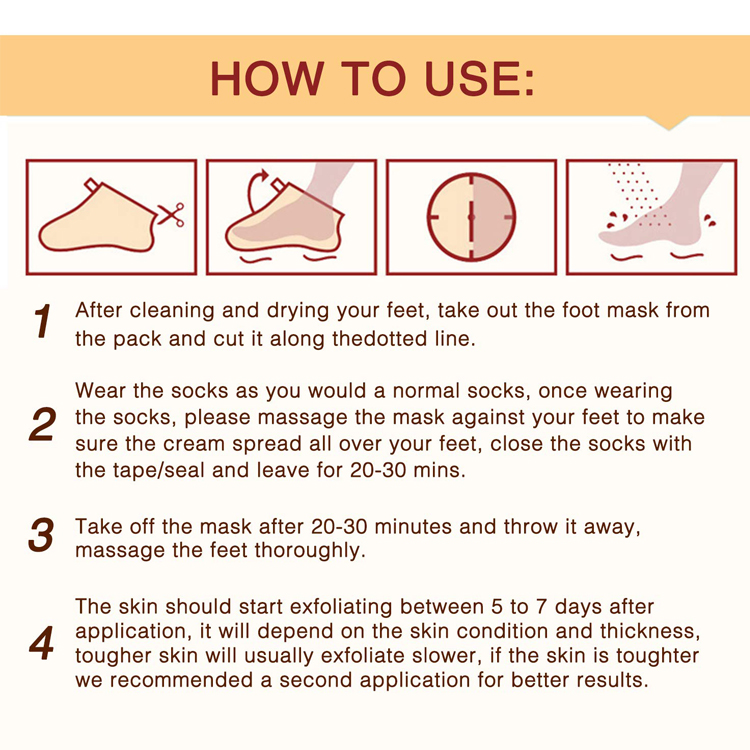 HOW TO USE:

1 After cleaning and drying your feet, take out the foot mask from the pack and cut it along thedotted line.

2 Wear the socks as you would a normal socks, once wearing the socks, please massage the mask against your feet to make sure the cream spread all over your feet, close the socks with the tape/seal and leave for 20-30 mins.

3 Take off the mask after 20-30 minutes and throw it away, massage the feet thoroughly.

4 The skin should start exfoliating between 5 to 7 days after application, it will depend on the skin condition and thickness, tougher skin will usually exfoliate slower, if the skin is toughter we recommended a second application for better results.