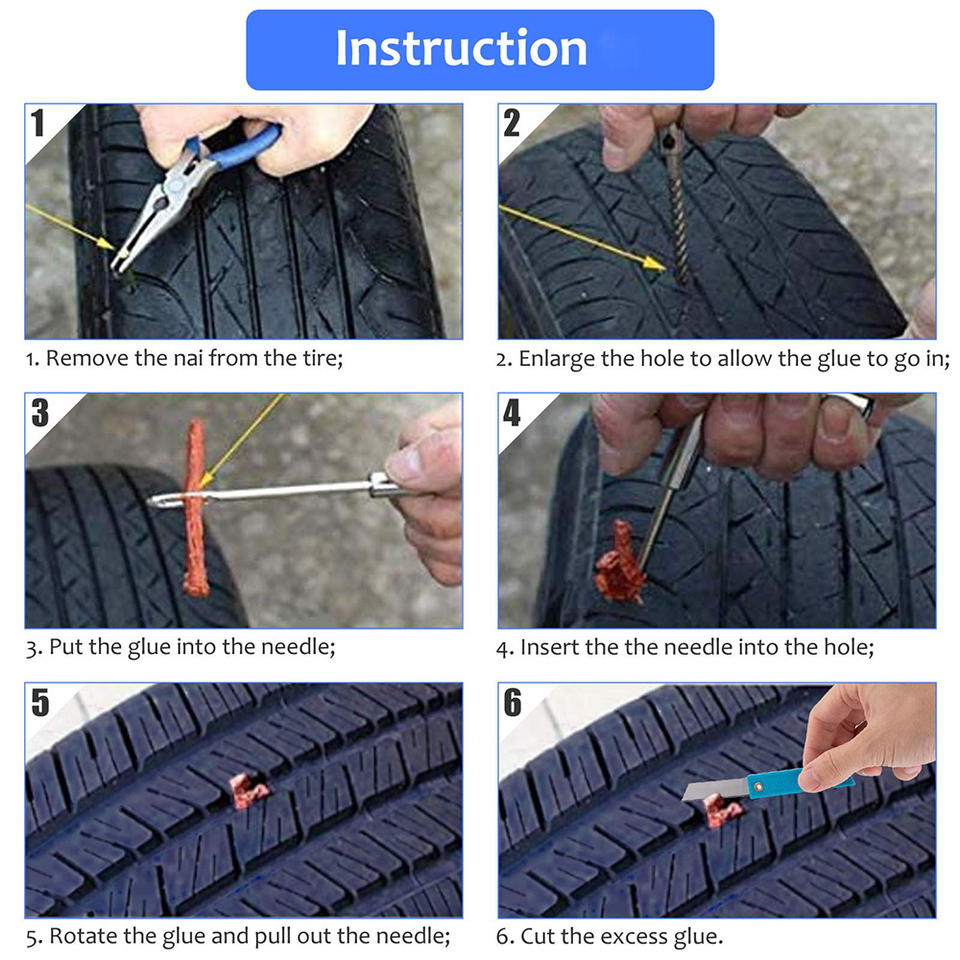 Instruction

1

1. Remove the nai from the tire;

2

2. Enlarge the hole to allow the glue to go in;

3

3. Put the glue into the needle;

4

4. Insert the the needle into the hole;

5

5. Rotate the glue and pull out the needle;

6

6. Cut the excess glue.