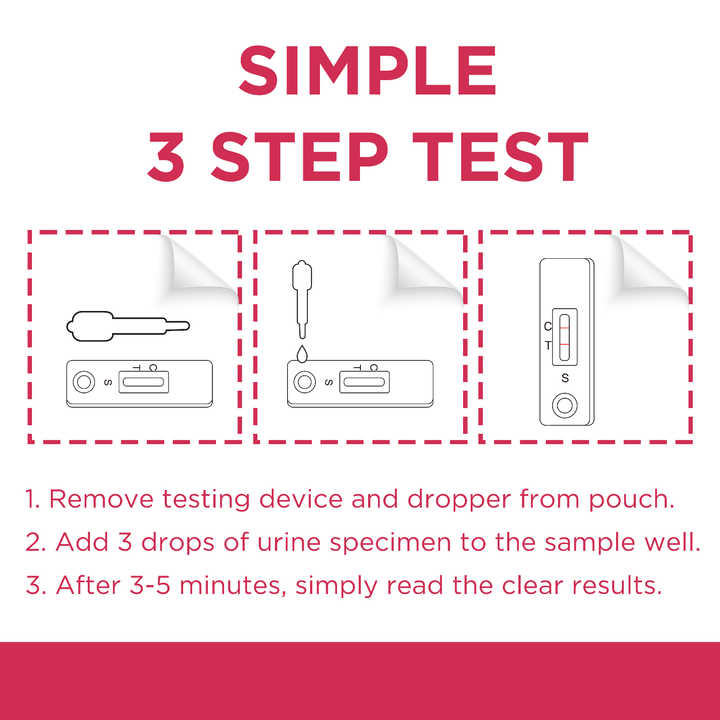 SIMPLE
3 STEP TEST

S T C

S T C

C
T
S

1. Remove testing device and dropper from pouch.
2. Add 3 drops of urine specimen to the sample well.
3. After 3-5 minutes, simply read the clear results.