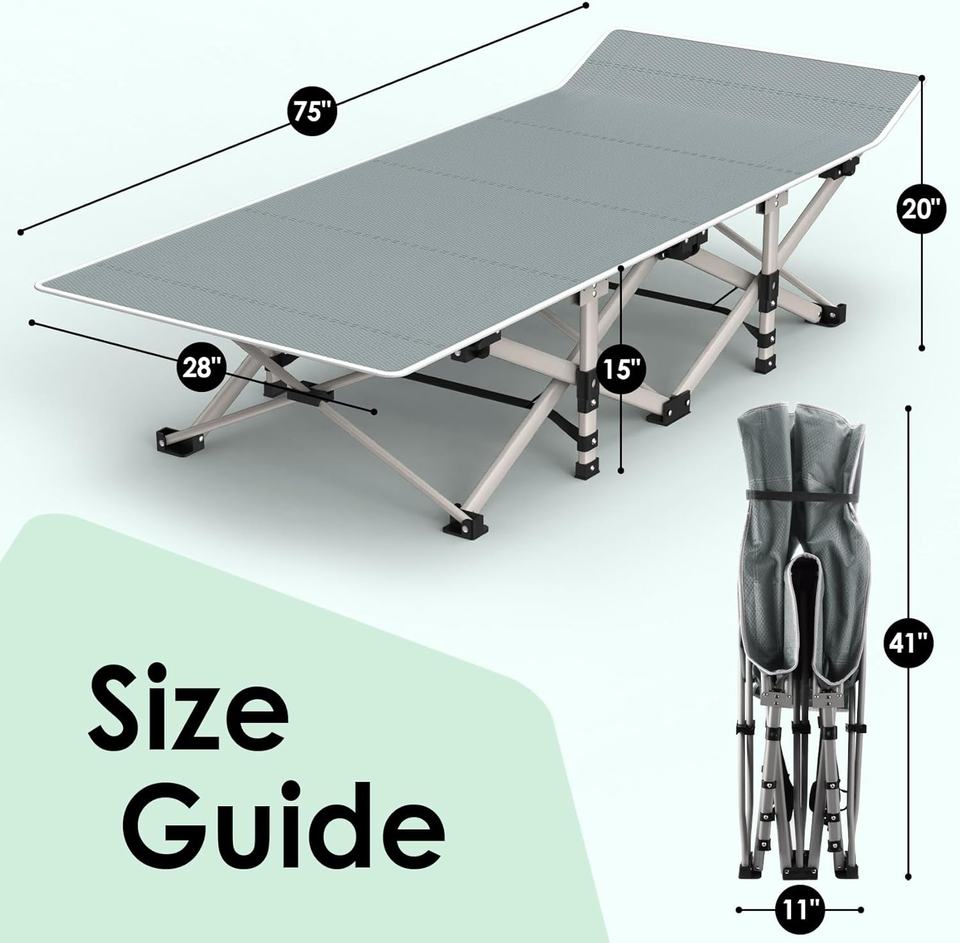 75"

20"

28"

15"

41"

Size Guide

11"