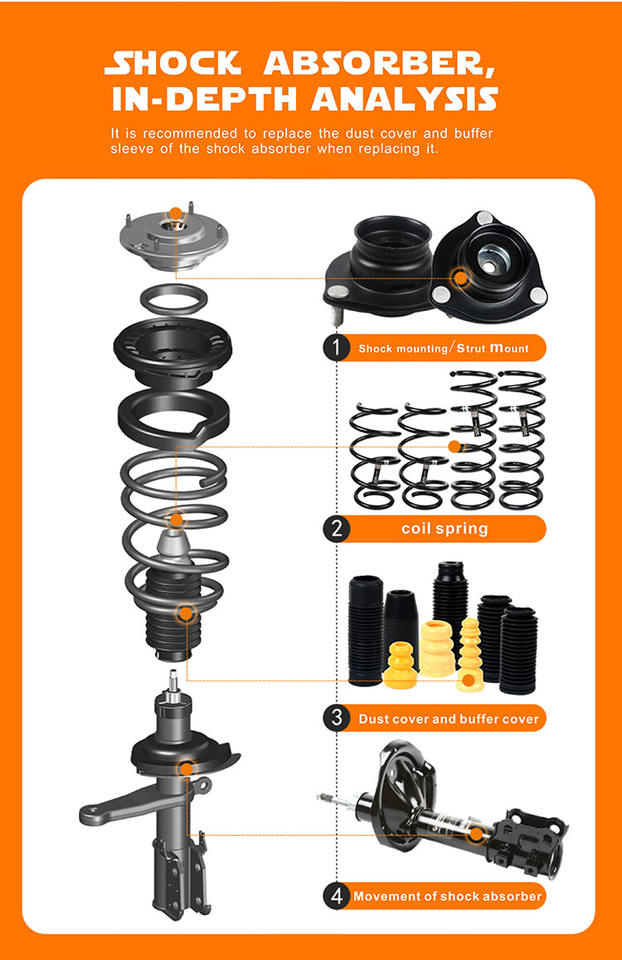 SHOCK ABSORBER, IN-DEPTH ANALYSIS

It is recommended to replace the dust cover and buffer sleeve of the shock absorber when replacing it.

1 Shock mounting/Strut Mount

2 coil spring

3 Dust cover and buffer cover

4 Movement of shock absorber