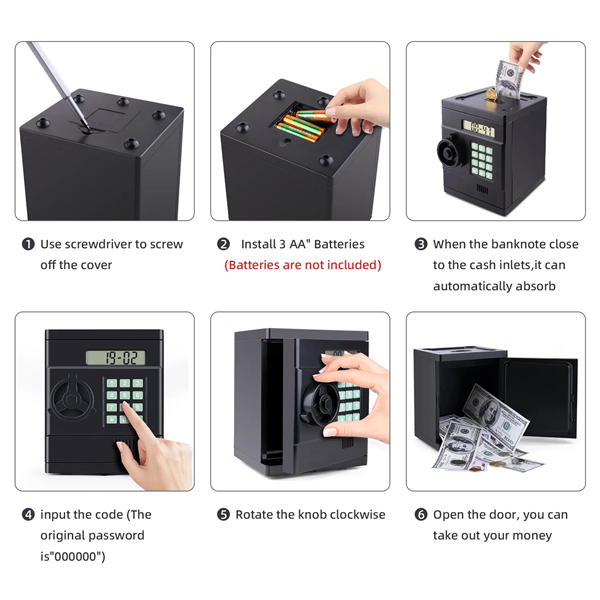 ❶ Use screwdriver to screw off the cover

❷ Install 3 AA" Batteries
(Batteries are not included)

❸ When the banknote close to the cash inlets,it can automatically absorb

19-02

❹ input the code (The original password is"000000")

❺ Rotate the knob clockwise

❻ Open the door, you can take out your money