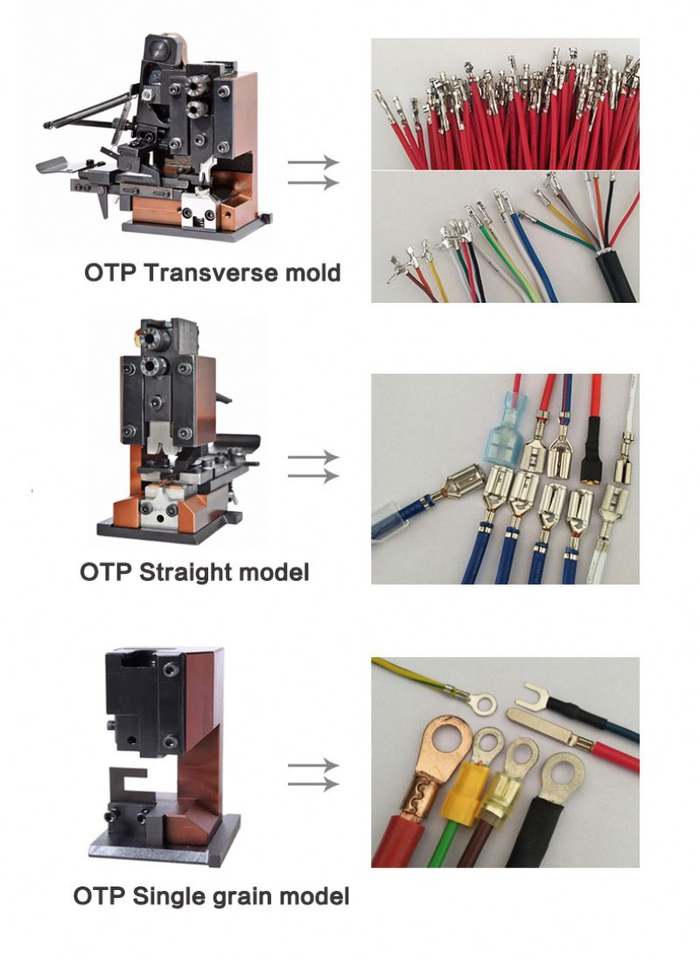 OTP Transverse mold

OTP Straight model

OTP Single grain model