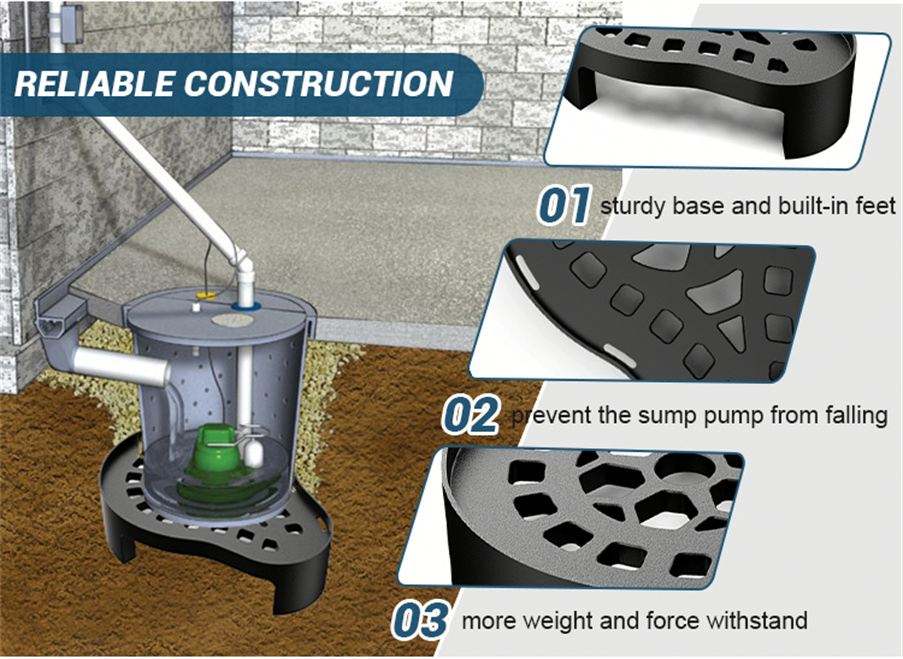 RELIABLE CONSTRUCTION

01 sturdy base and built-in feet

02 prevent the sump pump from falling

03 more weight and force withstand