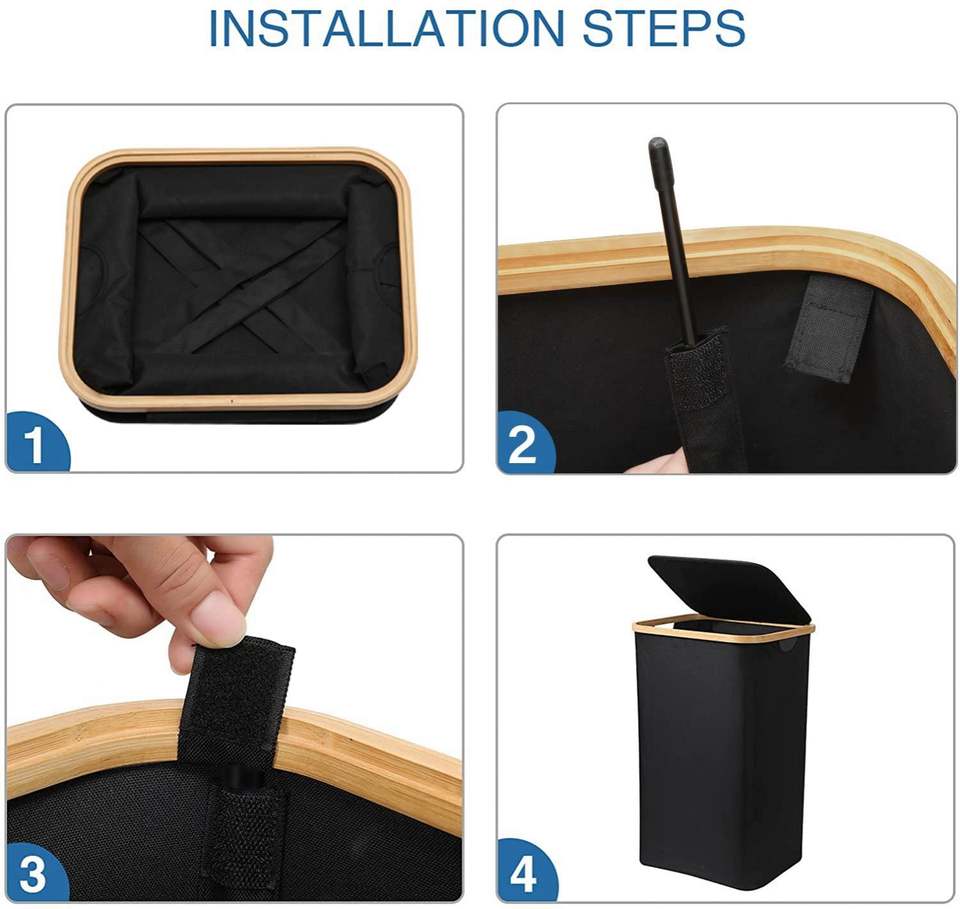 INSTALLATION STEPS

1

2

3

4