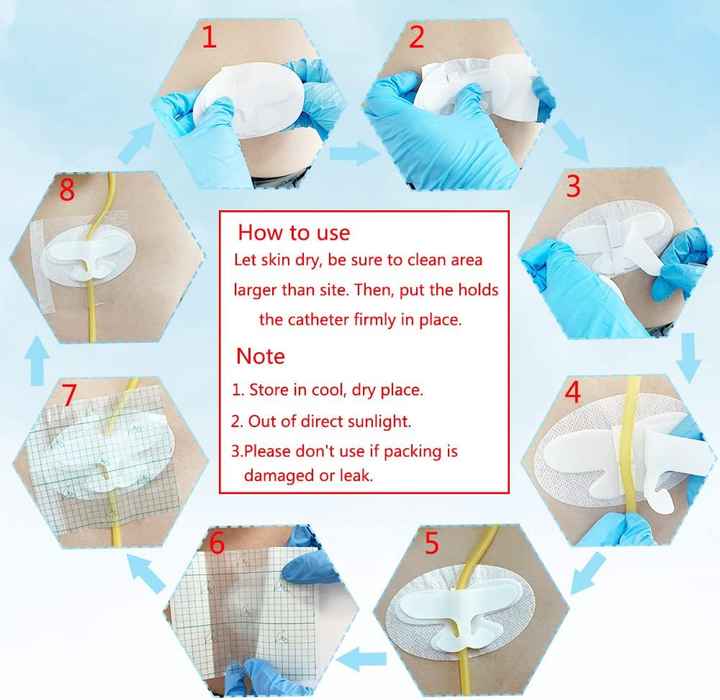 1

2

3

4

5

6

7

8

How to use

Let skin dry, be sure to clean area larger than site. Then, put the holds the catheter firmly in place.

Note

1. Store in cool, dry place.

2. Out of direct sunlight.

3.Please don't use if packing is damaged or leak.