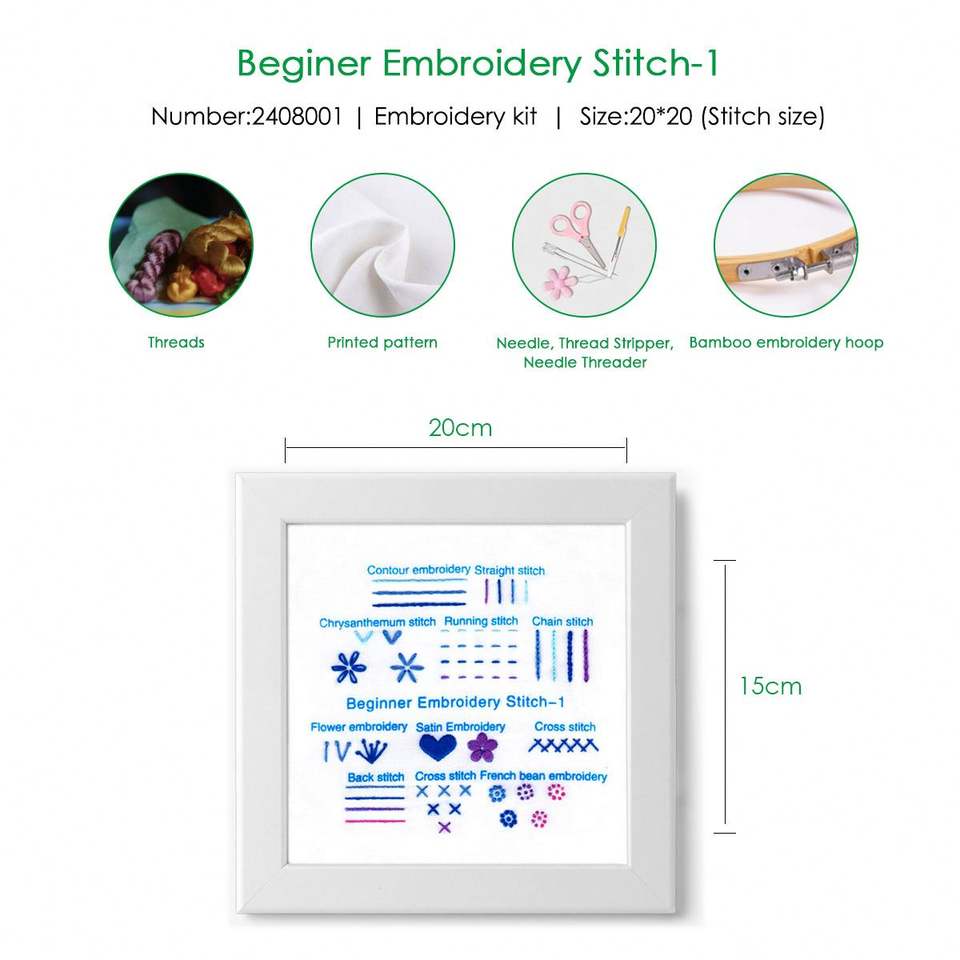 Beginer Embroidery Stitch-1

Number:2408001 | Embroidery kit | Size:20*20 (Stitch size)

Threads

Printed pattern

Needle, Thread Stripper, Needle Threader

Bamboo embroidery hoop

20cm

15cm

Contour embroidery Straight stitch

Chrysanthemum stitch Running stitch Chain stitch

Beginner Embroidery Stitch-1

Flower embroidery Satin Embroidery Cross stitch

Back stitch Cross stitch French bean embroidery