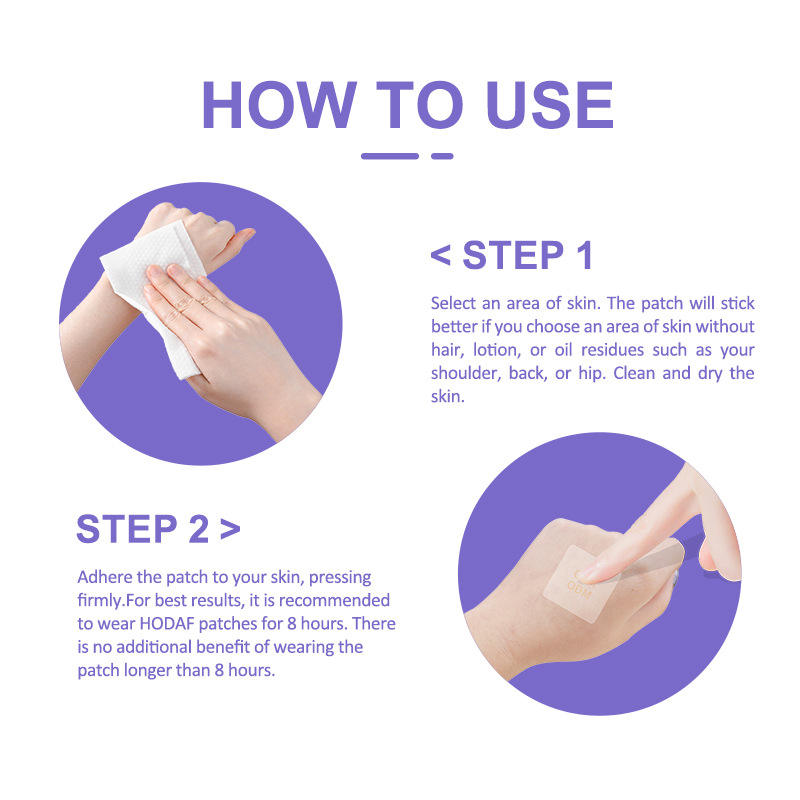 HOW TO USE

< STEP 1

Select an area of skin. The patch will stick better if you choose an area of skin without hair, lotion, or oil residues such as your shoulder, back, or hip. Clean and dry the skin.

STEP 2 >

Adhere the patch to your skin, pressing firmly.For best results, it is recommended to wear HODAF patches for 8 hours. There is no additional benefit of wearing the patch longer than 8 hours.

OEM