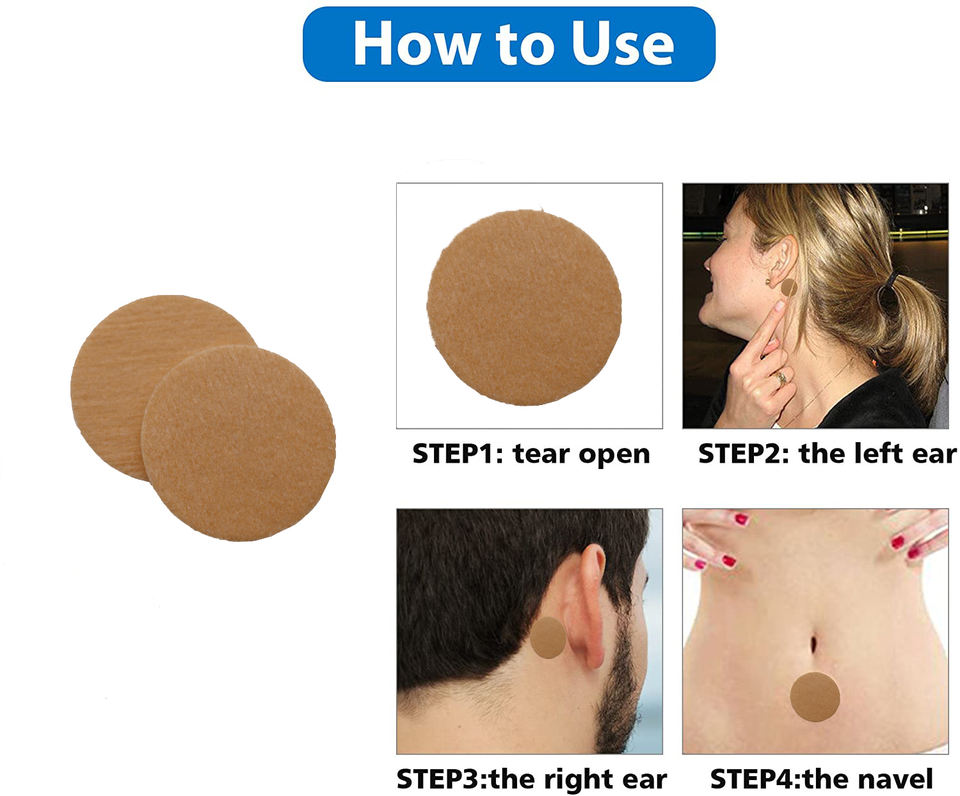 How to Use

STEP1: tear open

STEP2: the left ear

STEP3:the right ear

STEP4:the navel