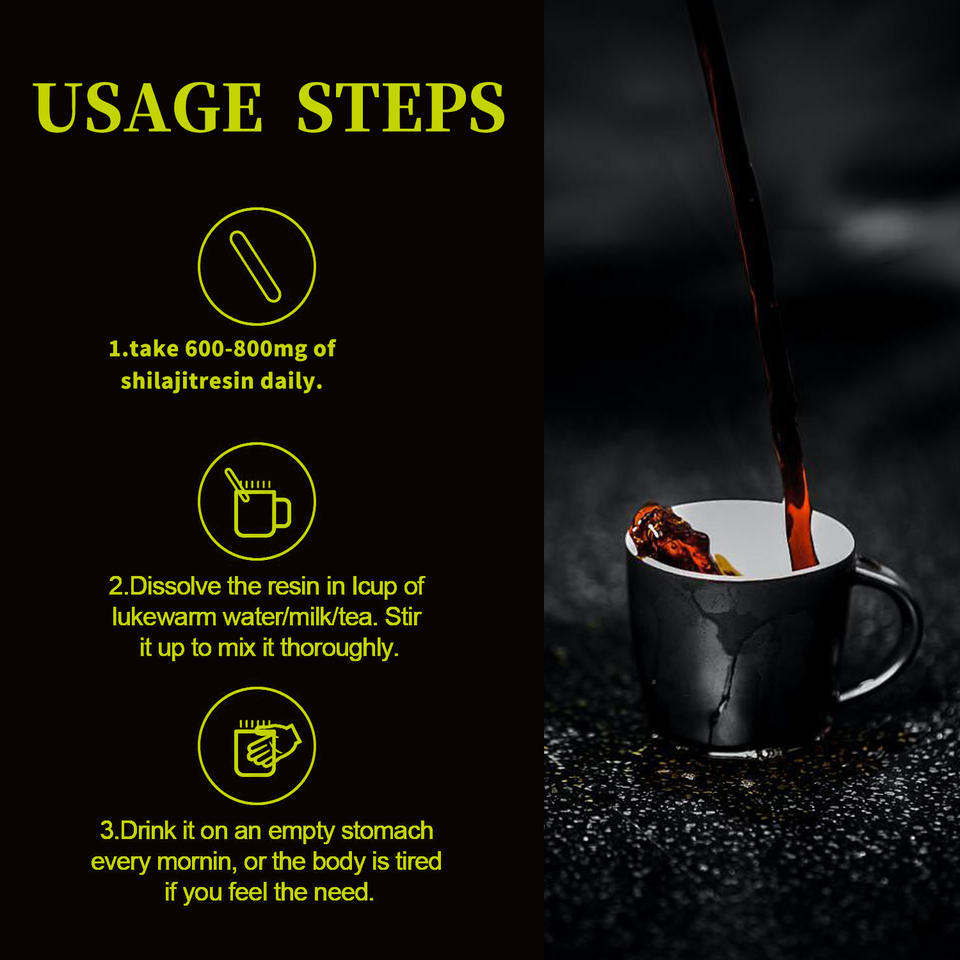 USAGE STEPS

1.take 600-800mg of shilajitresin daily.

2.Dissolve the resin in Icup of lukewarm water/milk/tea. Stir it up to mix it thoroughly.

3.Drink it on an empty stomach every mornin, or the body is tired if you feel the need.