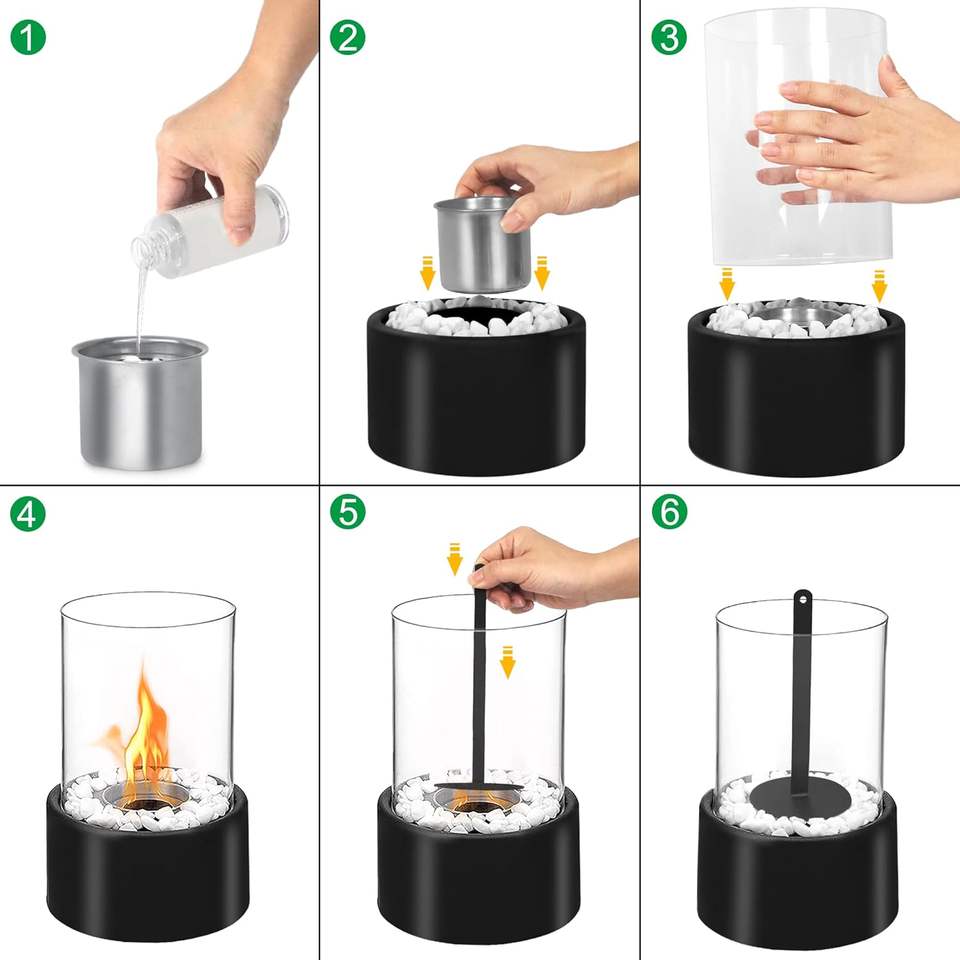 1

2

3

4

5

6