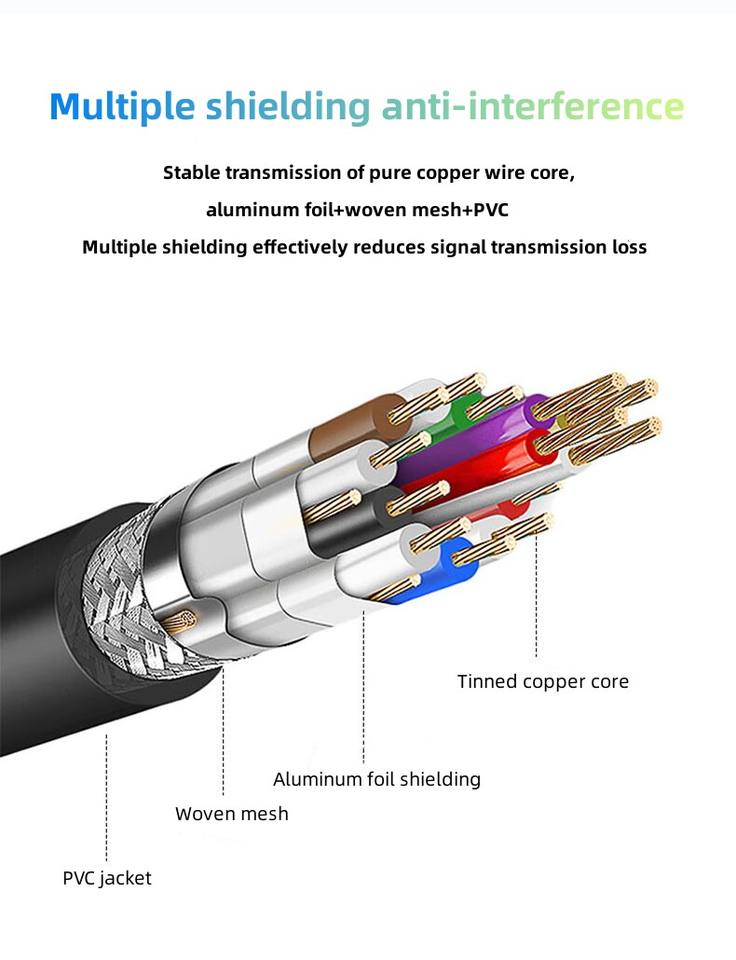 Multiple shielding anti-interference

Stable transmission of pure copper wire core,
aluminum foil+woven mesh+PVC
Multiple shielding effectively reduces signal transmission loss

Tinned copper core

Aluminum foil shielding

Woven mesh

PVC jacket