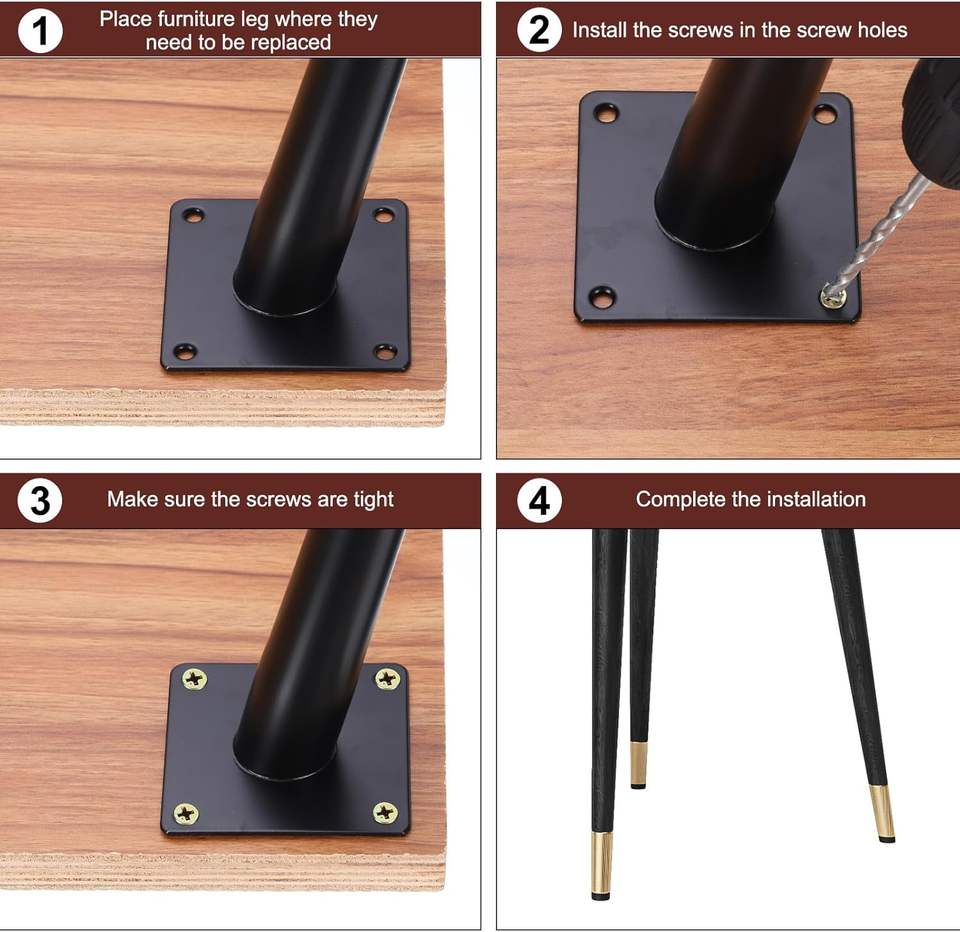 1 Place furniture leg where they need to be replaced

2 Install the screws in the screw holes

3 Make sure the screws are tight

4 Complete the installation