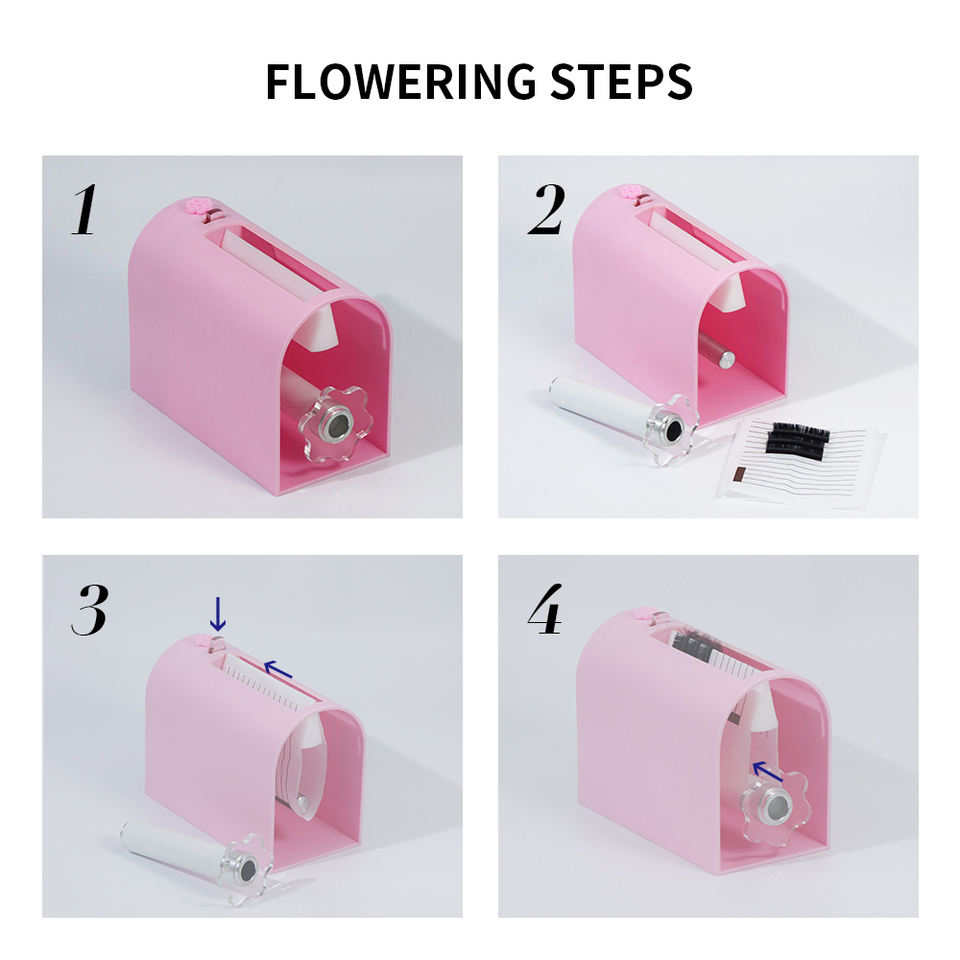 FLOWERING STEPS

1

2

3

4