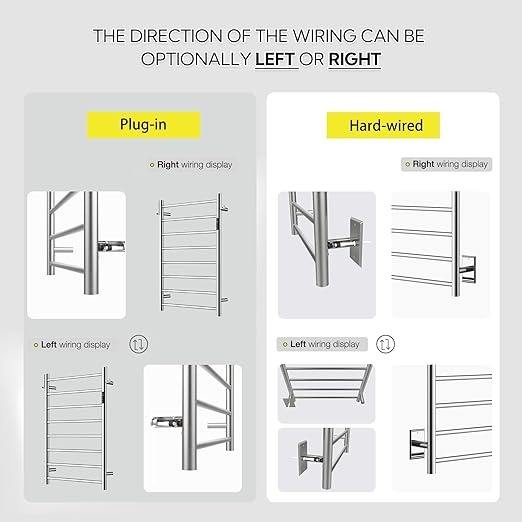 THE DIRECTION OF THE WIRING CAN BE OPTIONALLY LEFT OR RIGHT

Plug-in

Right wiring display

Left wiring display

Hard-wired

Right wiring display

Left wiring display