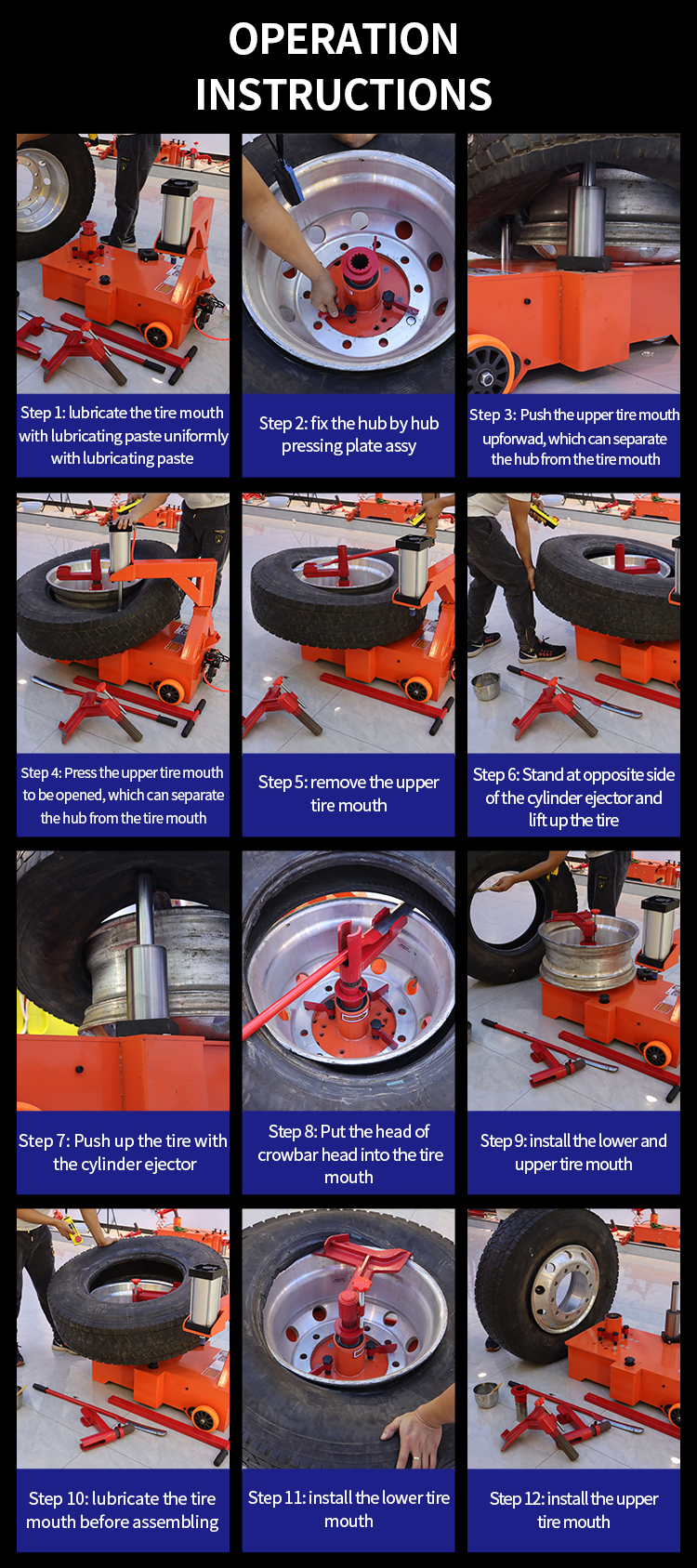 OPERATION INSTRUCTIONS

Step 1: lubricate the tire mouth with lubricating paste uniformly with lubricating paste

Step 2: fix the hub by hub pressing plate assy

Step 3: Push the upper tire mouth upforwad, which can separate the hub from the tire mouth

Step 4: Press the upper tire mouth to be opened, which can separate the hub from the tire mouth

Step 5: remove the upper tire mouth

Step 6: Stand at opposite side of the cylinder ejector and lift up the tire

Step 7: Push up the tire with the cylinder ejector

Step 8: Put the head of crowbar head into the tire mouth

Step 9: install the lower and upper tire mouth

Step 10: lubricate the tire mouth before assembling

Step 11: install the lower tire mouth

Step 12: install the upper tire mouth