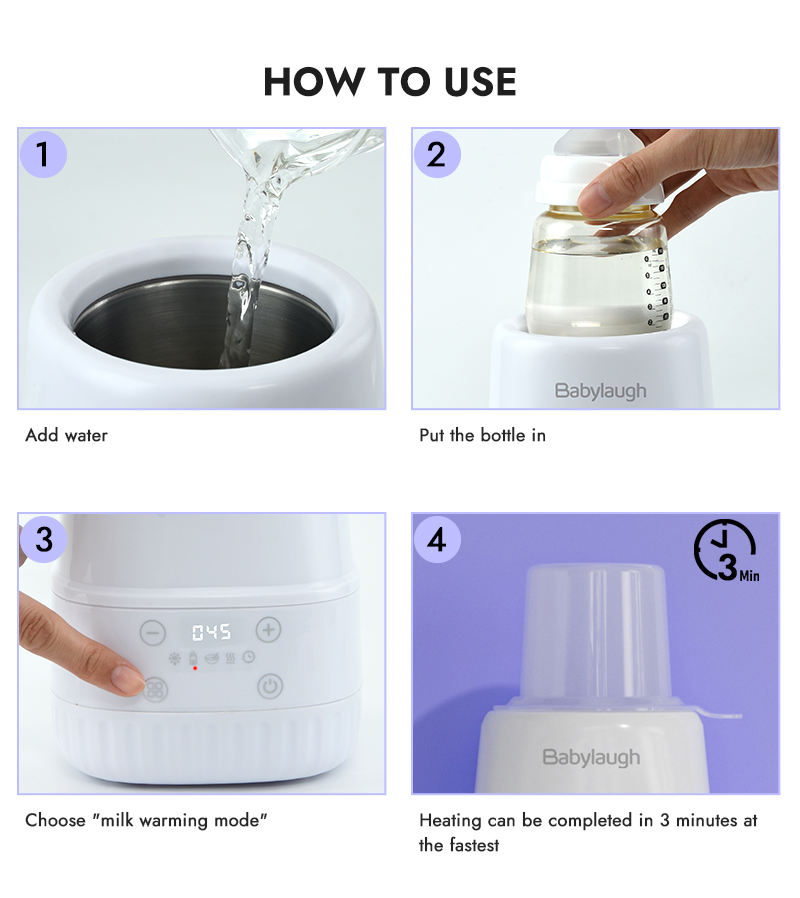 HOW TO USE

1

Add water

2

Babylaugh

Put the bottle in

3

045

Choose "milk warming mode"

4

3 Min

Babylaugh

Heating can be completed in 3 minutes at the fastest