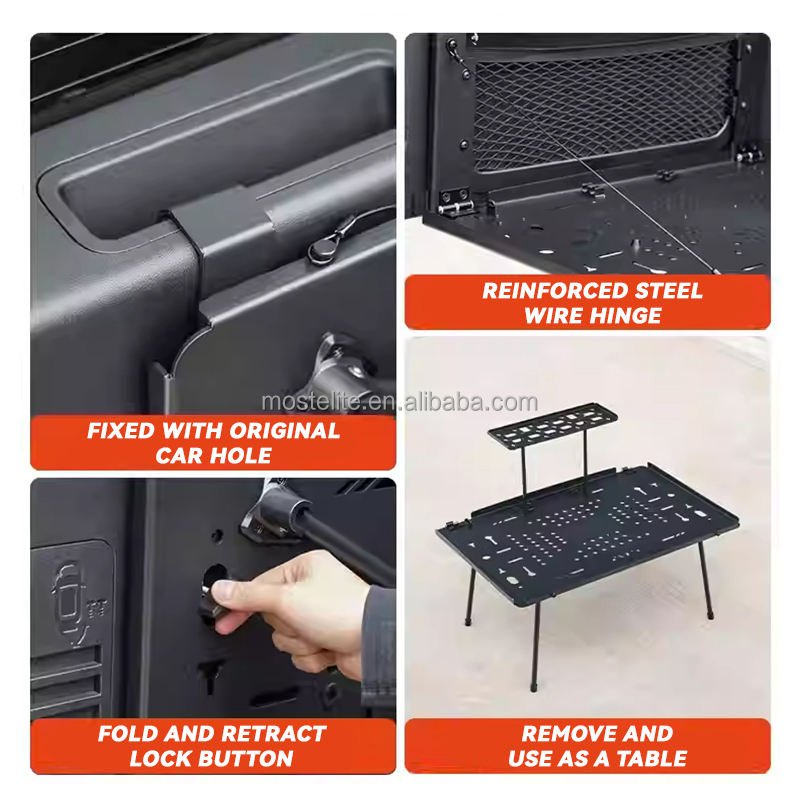 REINFORCED STEEL WIRE HINGE

mostelite.en.alibaba.com

FIXED WITH ORIGINAL CAR HOLE

FOLD AND RETRACT LOCK BUTTON

REMOVE AND USE AS A TABLE