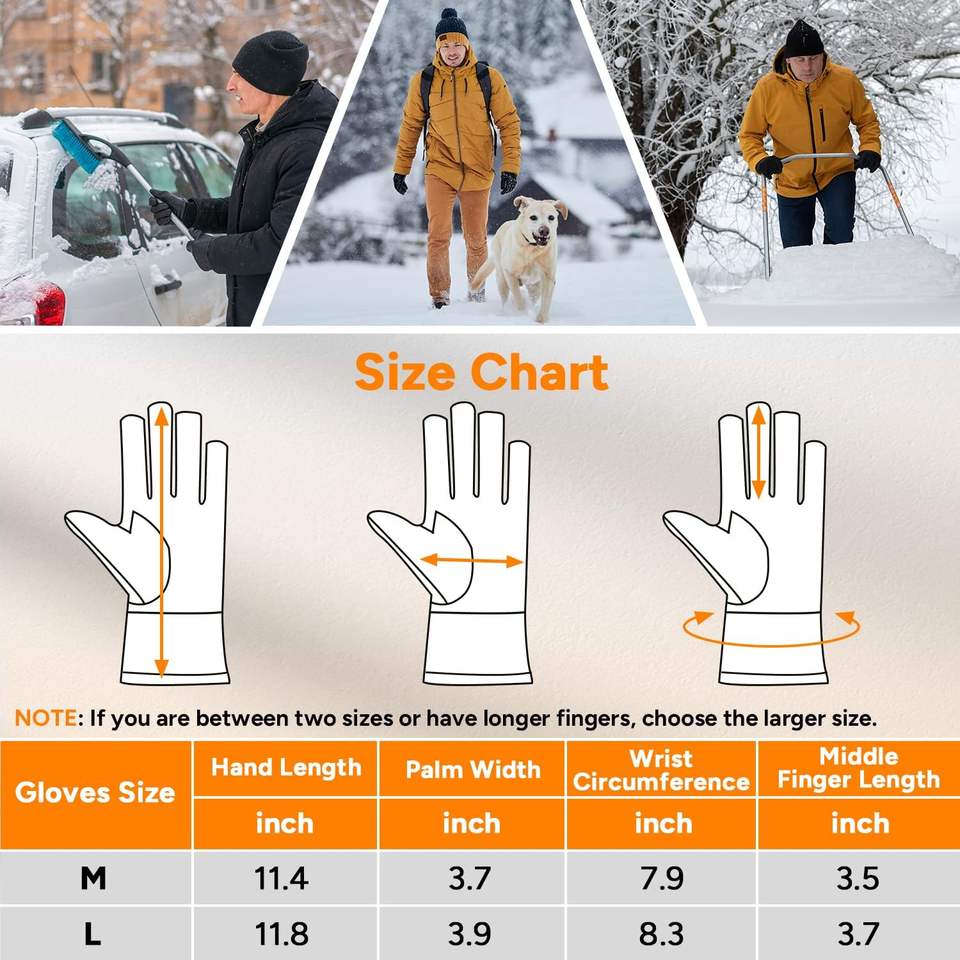 Size Chart

NOTE: If you are between two sizes or have longer fingers, choose the larger size.

| Gloves Size | Hand Length | Palm Width | Wrist Circumference | Middle Finger Length |
|---|---|---|---|---|
| | inch | inch | inch | inch |
| M | 11.4 | 3.7 | 7.9 | 3.5 |
| L | 11.8 | 3.9 | 8.3 | 3.7 |