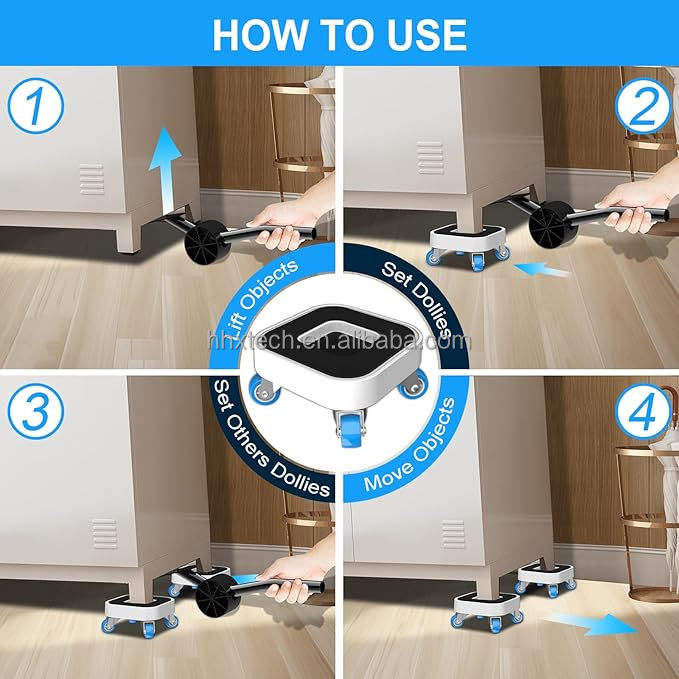 HOW TO USE

1

2

Lift Objects

Set Dollies

hhxtech.en.alibaba.com

3

4

Set Others Dollies

Move Objects