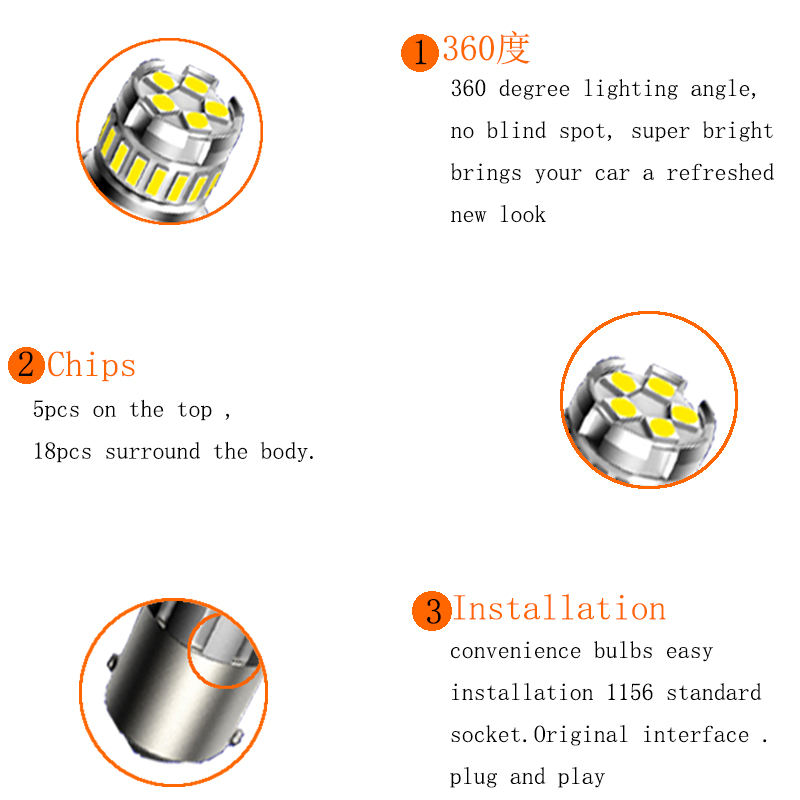 1 360度

360 degree lighting angle, no blind spot, super bright brings your car a refreshed new look

2 Chips

5pcs on the top ,

18pcs surround the body.

3 Installation

convenience bulbs easy installation 1156 standard socket.Original interface . plug and play