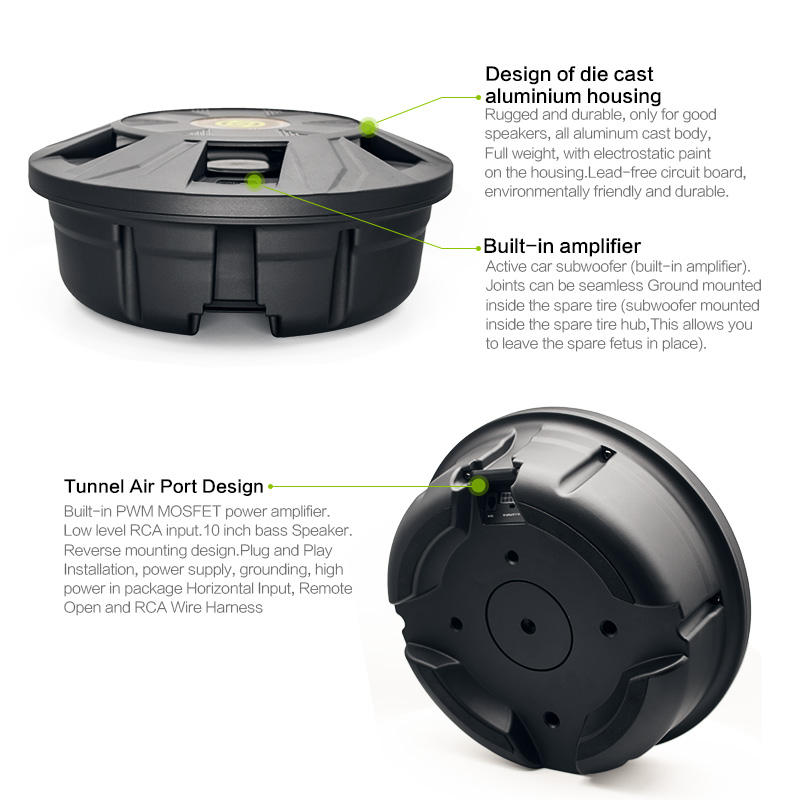 Design of die cast aluminium housing
Rugged and durable, only for good speakers, all aluminum cast body, Full weight, with electrostatic paint on the housing.Lead-free circuit board, environmentally friendly and durable.

Built-in amplifier
Active car subwoofer (built-in amplifier). Joints can be seamless Ground mounted inside the spare tire (subwoofer mounted inside the spare tire hub,This allows you to leave the spare fetus in place).

Tunnel Air Port Design
Built-in PWM MOSFET power amplifier. Low level RCA input.10 inch bass Speaker. Reverse mounting design.Plug and Play Installation, power supply, grounding, high power in package Horizontal Input, Remote Open and RCA Wire Harness