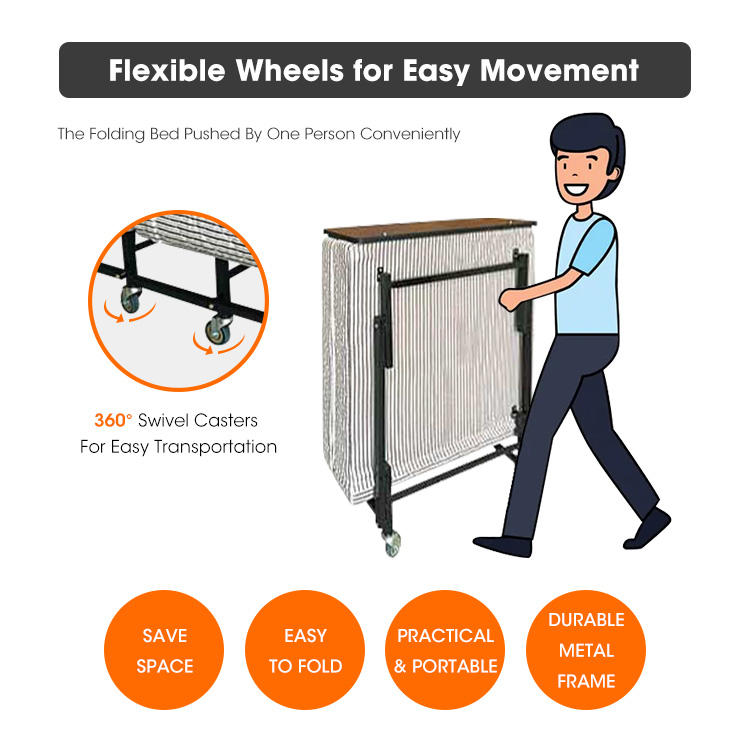 Flexible Wheels for Easy Movement

The Folding Bed Pushed By One Person Conveniently

360° Swivel Casters
For Easy Transportation

SAVE SPACE

EASY TO FOLD

PRACTICAL & PORTABLE

DURABLE METAL FRAME