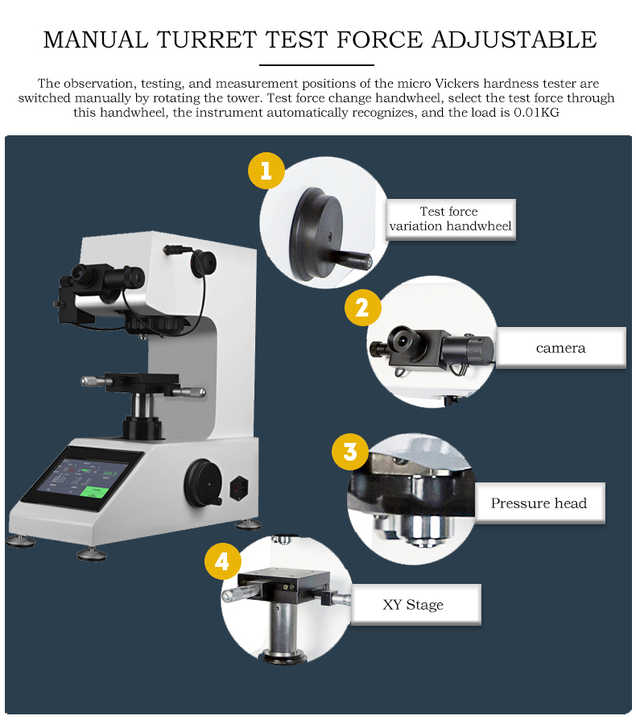 MANUAL TURRET TEST FORCE ADJUSTABLE

The observation, testing, and measurement positions of the micro Vickers hardness tester are switched manually by rotating the tower. Test force change handwheel, select the test force through this handwheel, the instrument automatically recognizes, and the load is 0.01KG

1

Test force variation handwheel

2

camera

3

Pressure head

4

XY Stage