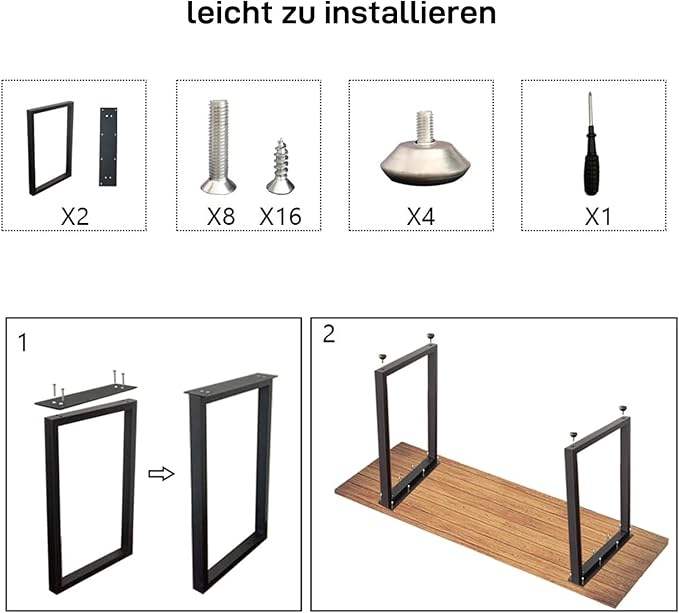 leicht zu installieren

X2

X8 X16

X4

X1

1

2