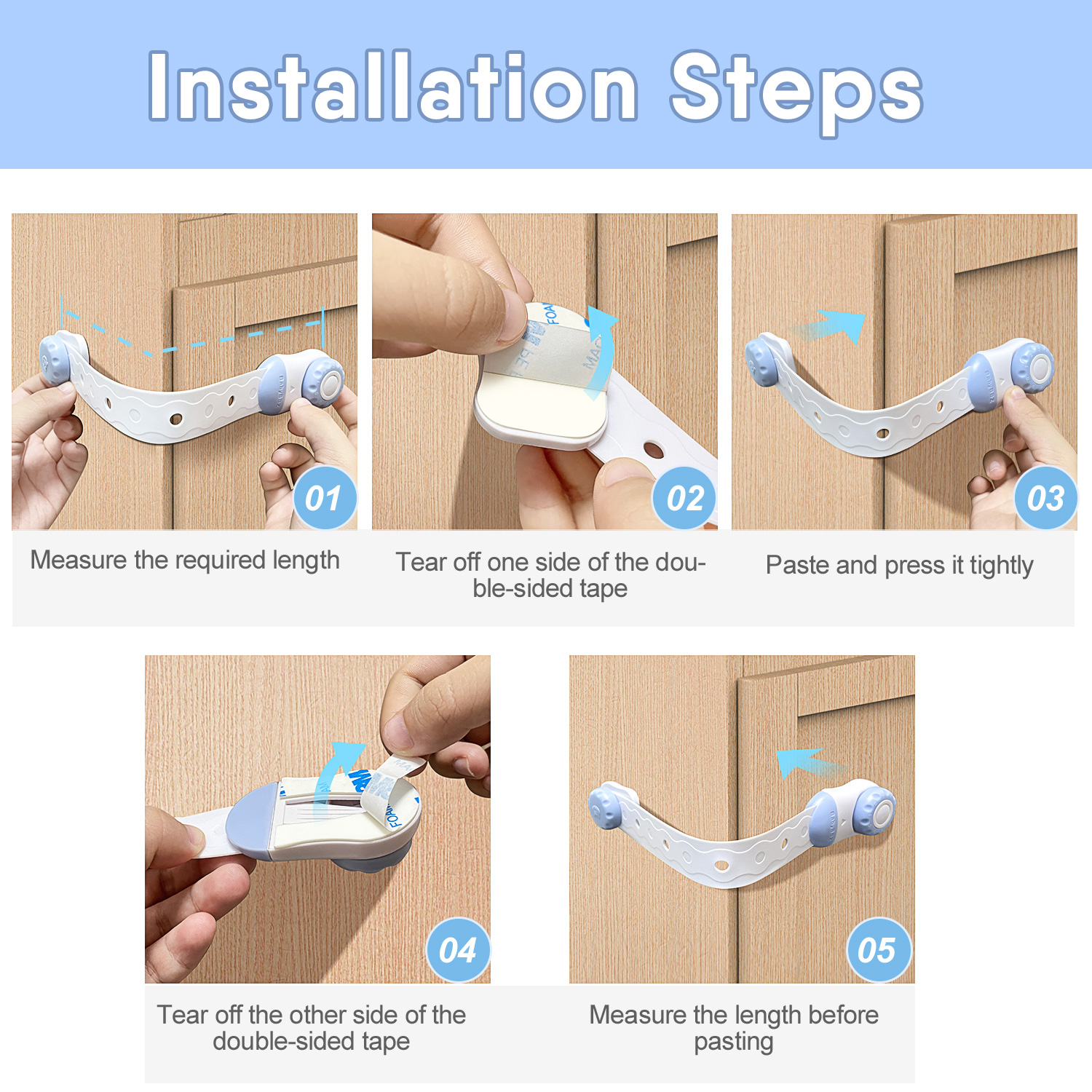 Installation Steps

01

Measure the required length

02

Tear off one side of the double-sided tape

03

Paste and press it tightly

04

Tear off the other side of the double-sided tape

05

Measure the length before pasting