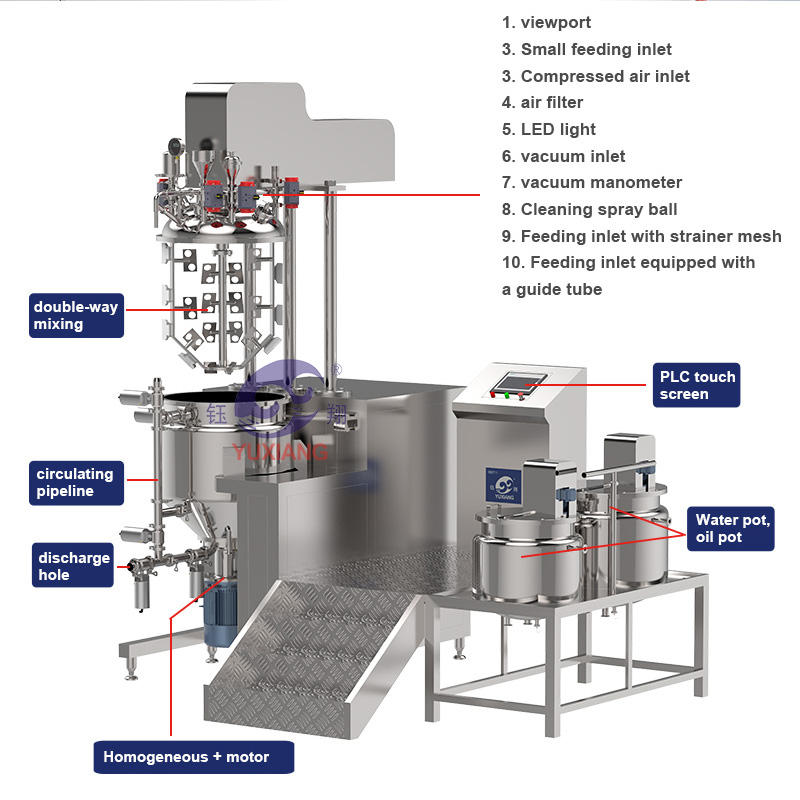 1. viewport
3. Small feeding inlet
3. Compressed air inlet
4. air filter
5. LED light
6. vacuum inlet
7. vacuum manometer
8. Cleaning spray ball
9. Feeding inlet with strainer mesh
10. Feeding inlet equipped with a guide tube

double-way mixing

钰 翔
YUXIANG

PLC touch screen

circulating pipeline

Water pot, oil pot

discharge hole

Homogeneous + motor