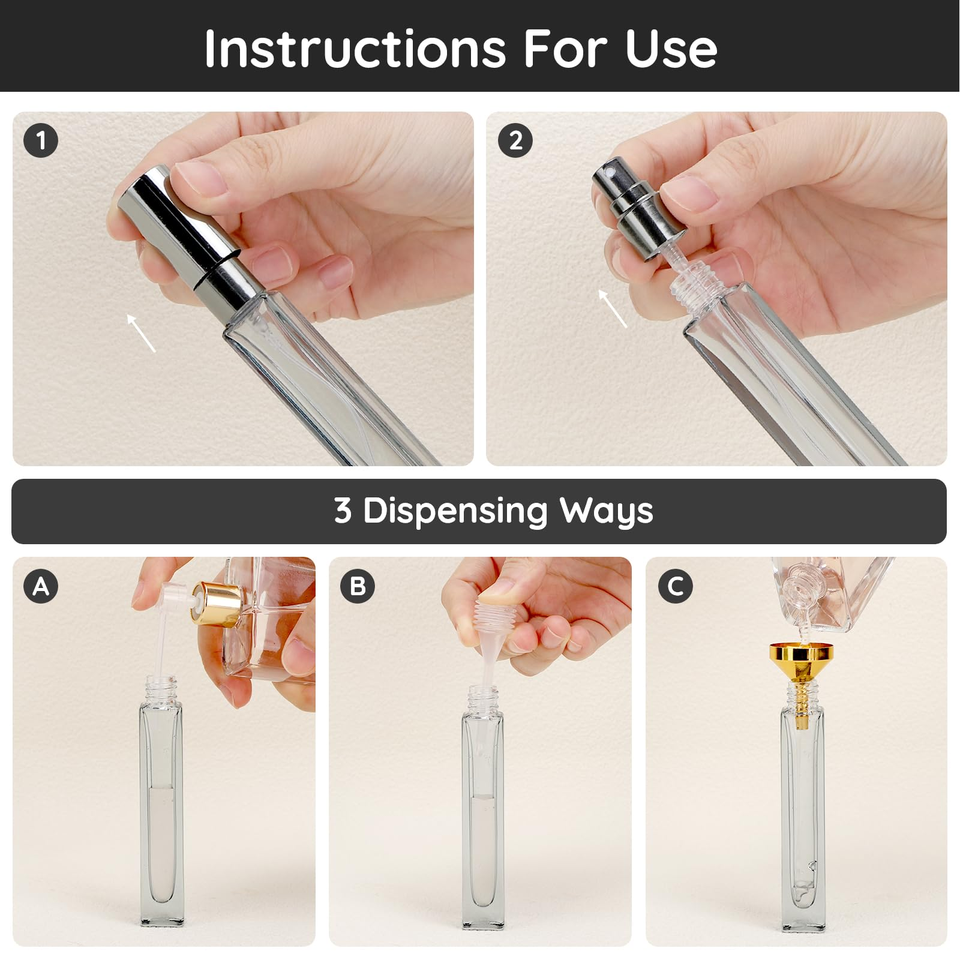 Instructions For Use

1

2

3 Dispensing Ways

A

B

C