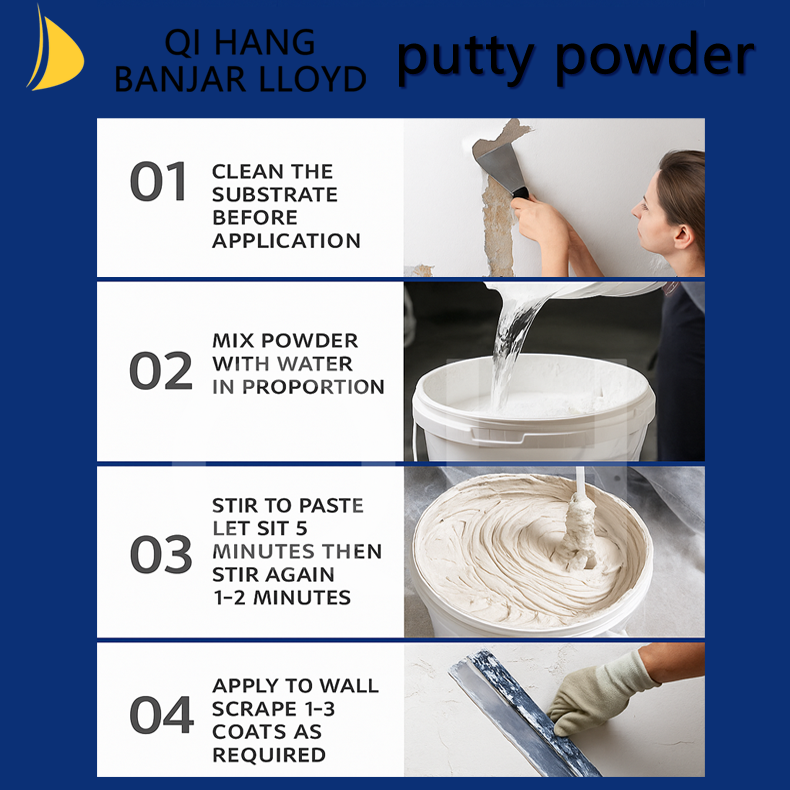 QI HANG
BANJAR LLOYD

putty powder

01 CLEAN THE SUBSTRATE BEFORE APPLICATION

02 MIX POWDER WITH WATER IN PROPORTION

03 STIR TO PASTE LET SIT 5 MINUTES THEN STIR AGAIN 1-2 MINUTES

04 APPLY TO WALL SCRAPE 1-3 COATS AS REQUIRED