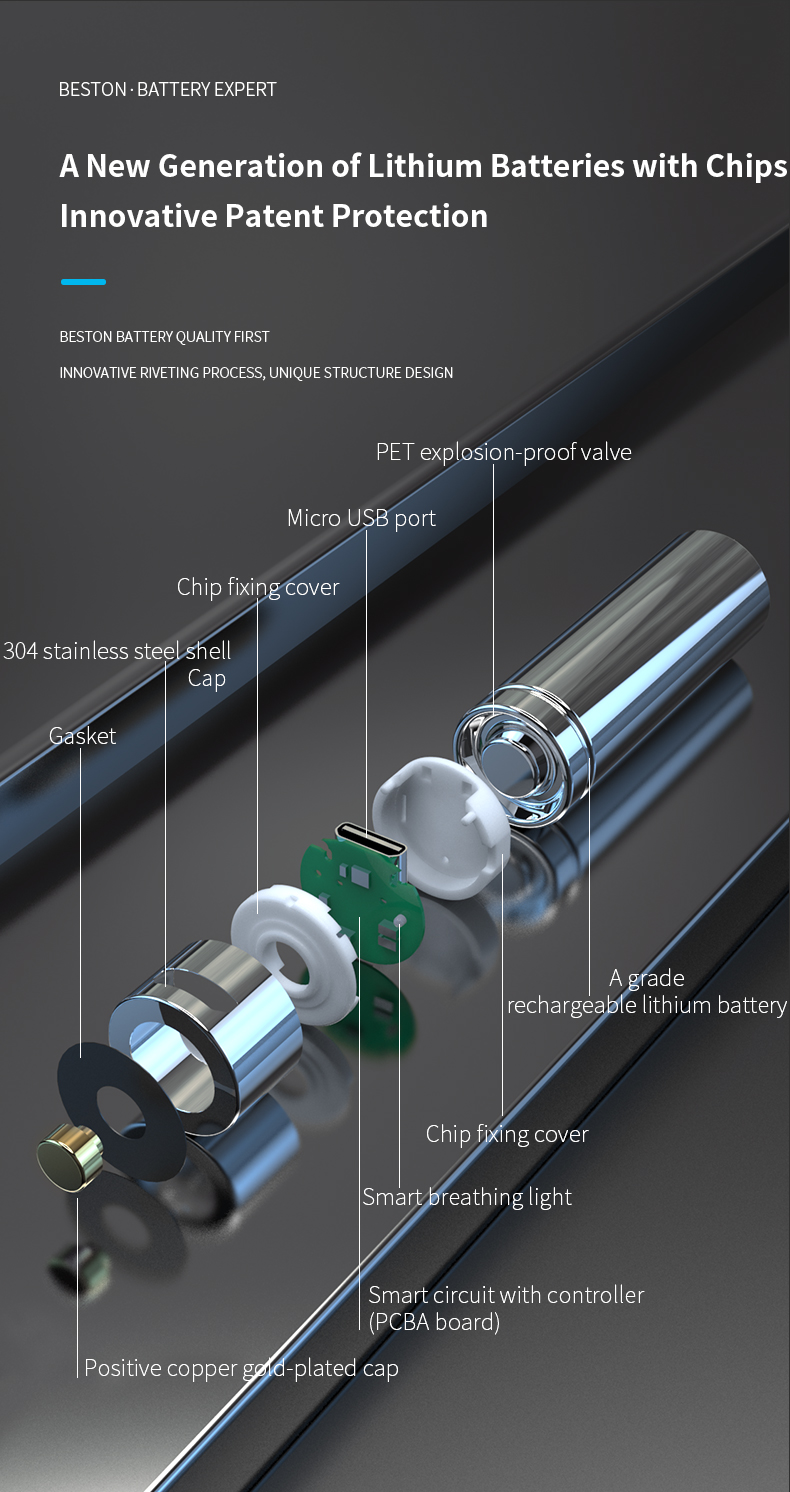 BESTON · BATTERY EXPERT

A New Generation of Lithium Batteries with Chips
Innovative Patent Protection

BESTON BATTERY QUALITY FIRST

INNOVATIVE RIVETING PROCESS, UNIQUE STRUCTURE DESIGN

PET explosion-proof valve

Micro USB port

Chip fixing cover

304 stainless steel shell
Cap

Gasket

A grade
rechargeable lithium battery

Chip fixing cover

Smart breathing light

Smart circuit with controller
(PCBA board)

Positive copper gold-plated cap